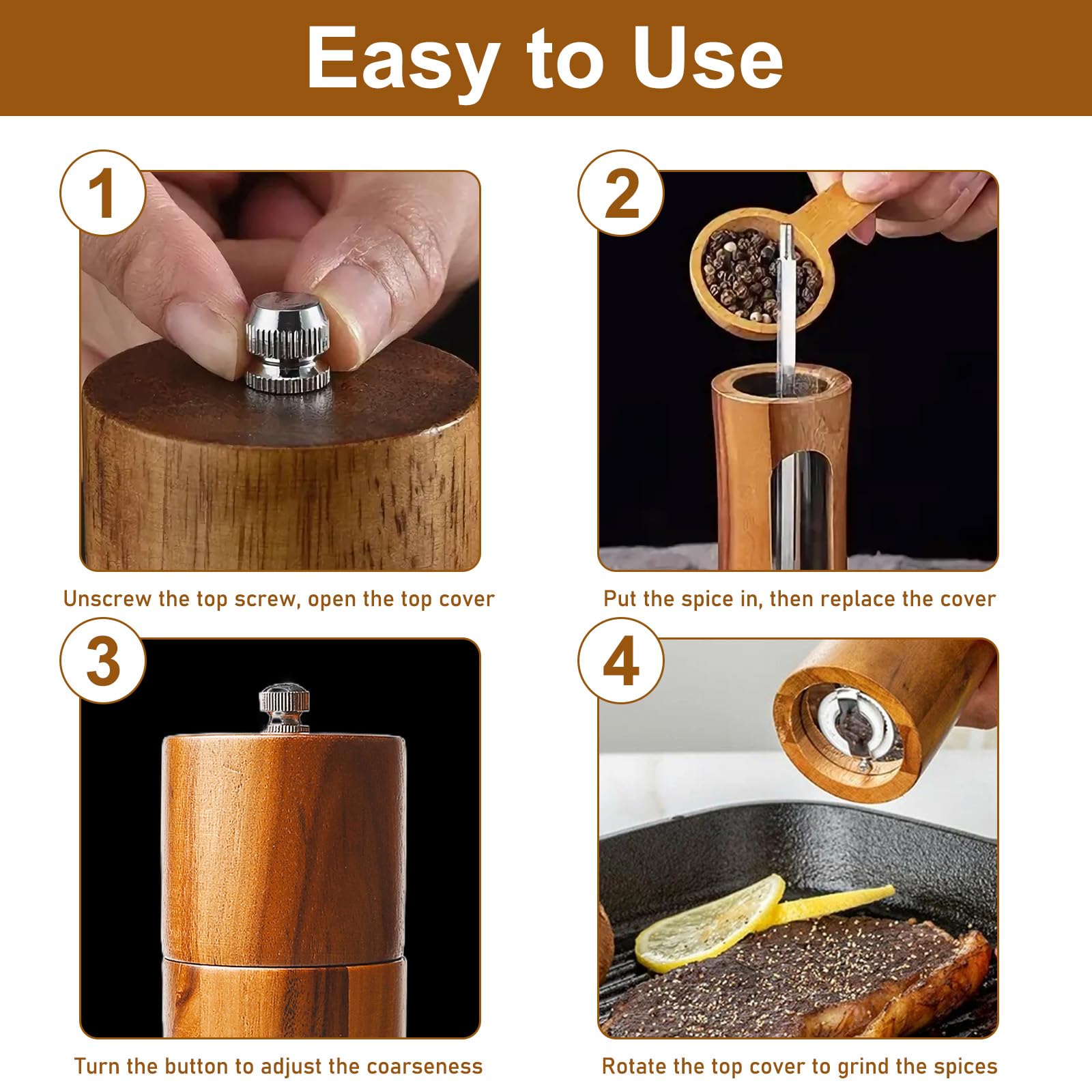 Easy to Use

1

Unscrew the top screw, open the top cover

2

Put the spice in, then replace the cover

3

Turn the button to adjust the coarseness

4

Rotate the top cover to grind the spices