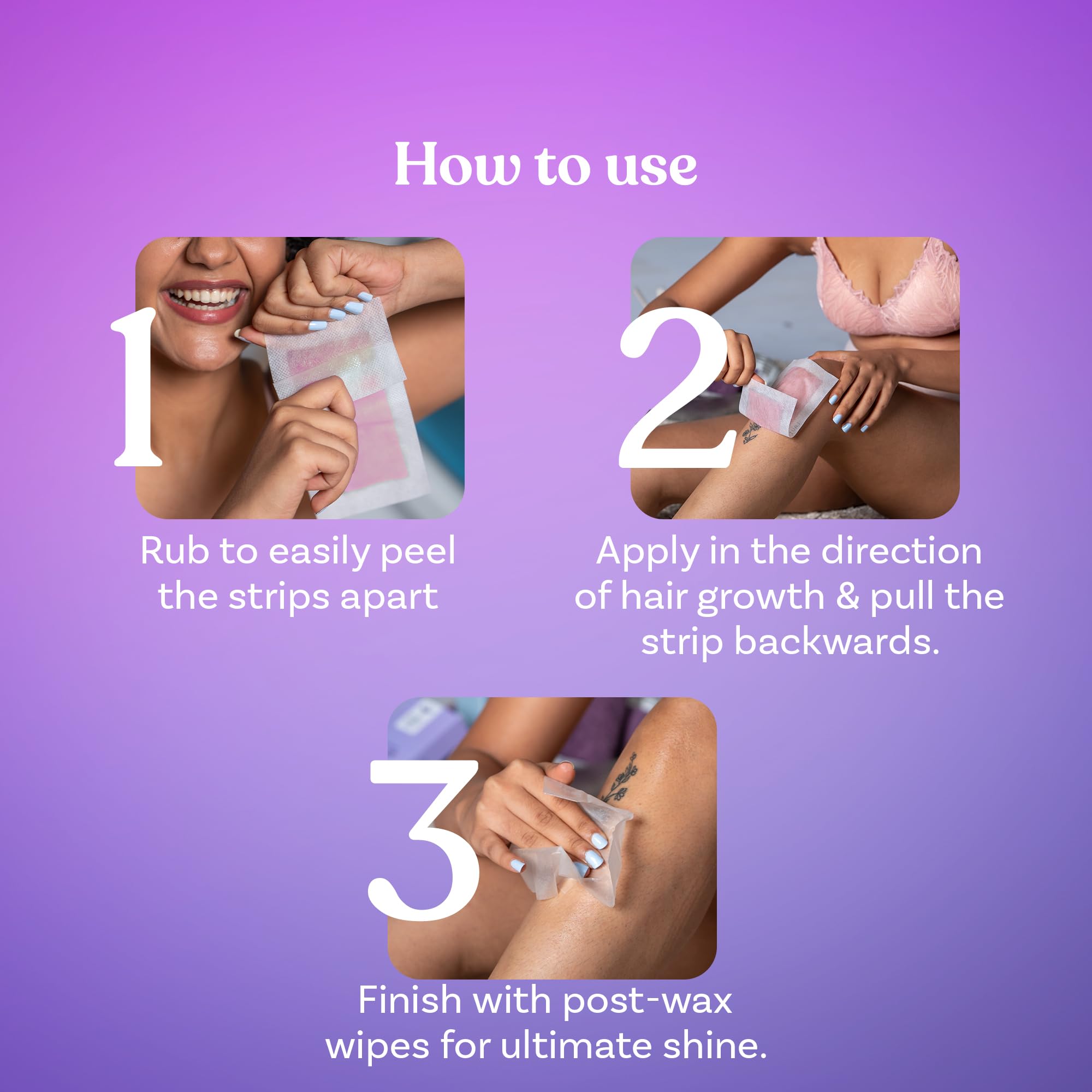 How to use

1

Rub to easily peel the strips apart

2

Apply in the direction of hair growth & pull the strip backwards.

3

Finish with post-wax wipes for ultimate shine.