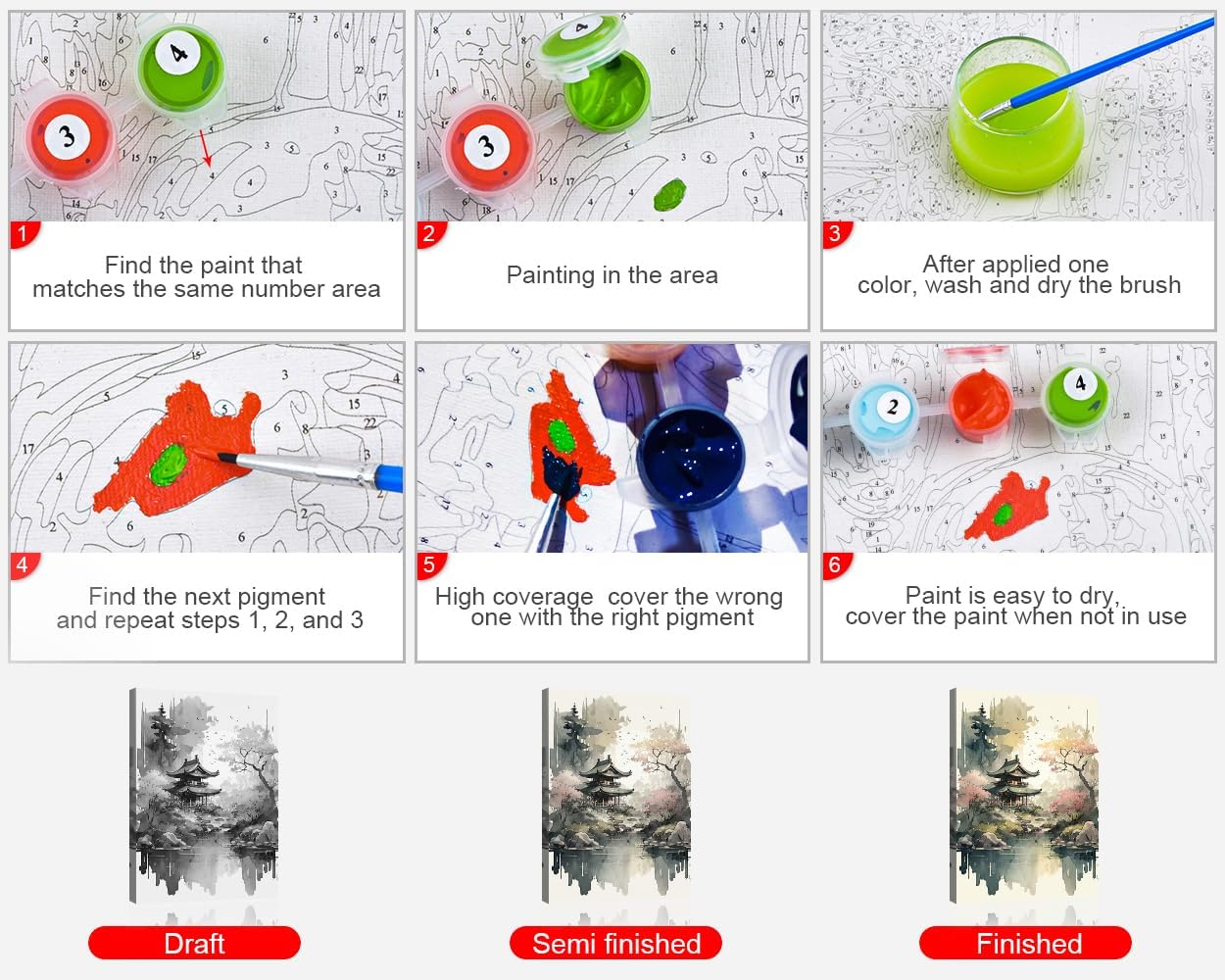 1

Find the paint that matches the same number area

2

Painting in the area

3

After applied one color, wash and dry the brush

4

Find the next pigment and repeat steps 1, 2, and 3

5

High coverage cover the wrong one with the right pigment

6

Paint is easy to dry, cover the paint when not in use

Draft

Semi finished

Finished