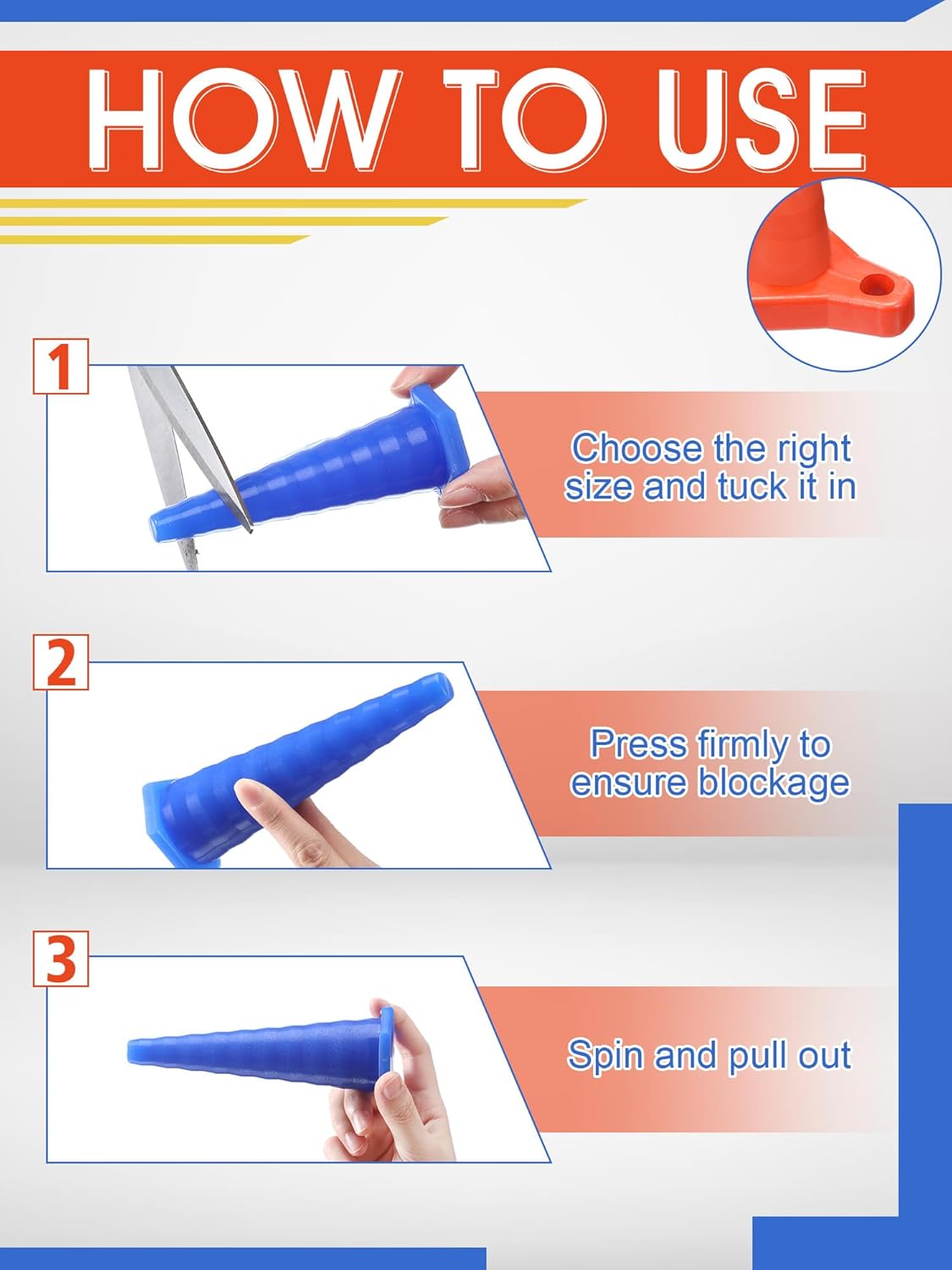 HOW TO USE

1

Choose the right size and tuck it in

2

Press firmly to ensure blockage

3

Spin and pull out