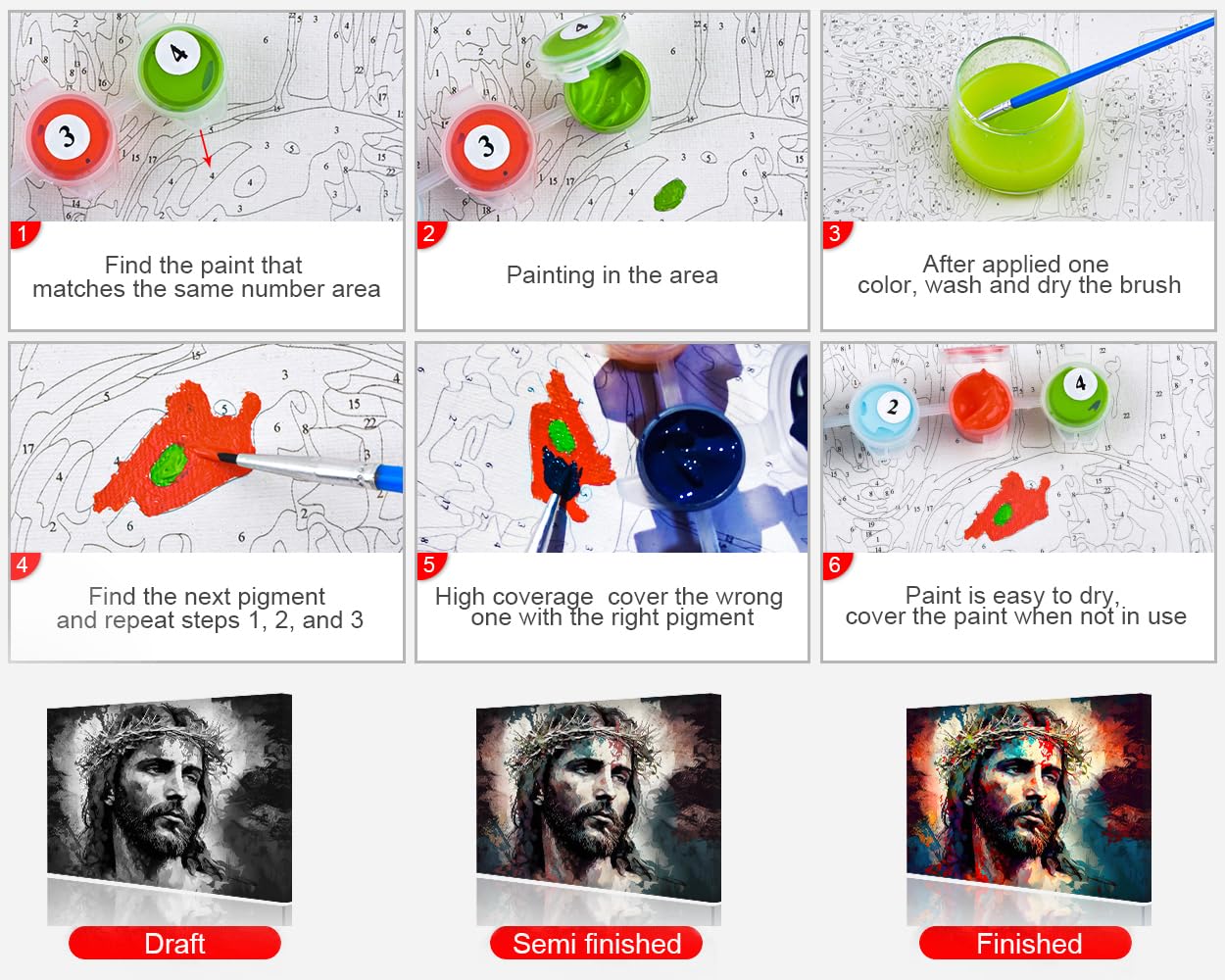 1
Find the paint that matches the same number area

2
Painting in the area

3
After applied one color, wash and dry the brush

4
Find the next pigment and repeat steps 1, 2, and 3

5
High coverage cover the wrong one with the right pigment

6
Paint is easy to dry, cover the paint when not in use

Draft

Semi finished

Finished