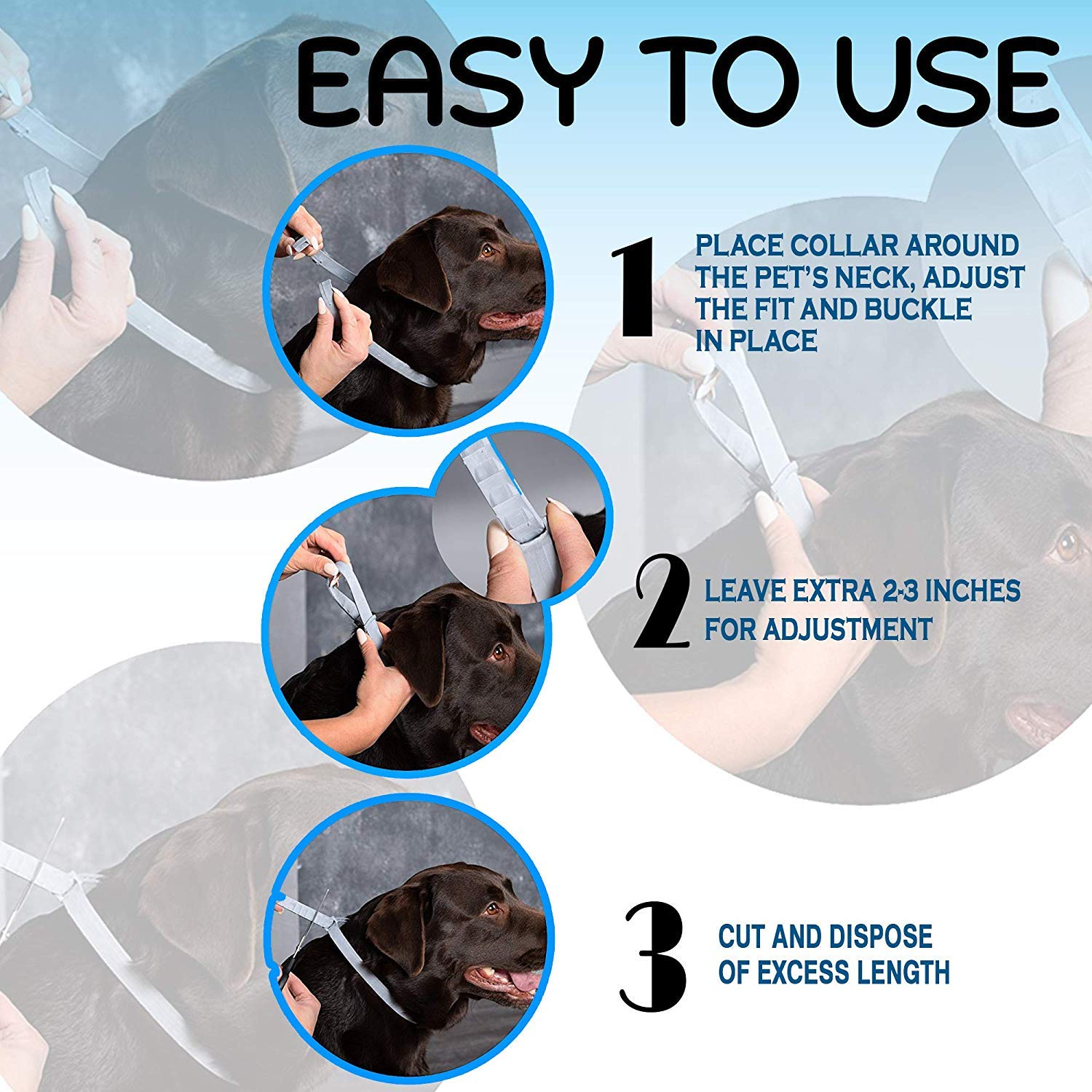 EASY TO USE

1 PLACE COLLAR AROUND THE PET'S NECK, ADJUST THE FIT AND BUCKLE IN PLACE

2 LEAVE EXTRA 2-3 INCHES FOR ADJUSTMENT

3 CUT AND DISPOSE OF EXCESS LENGTH