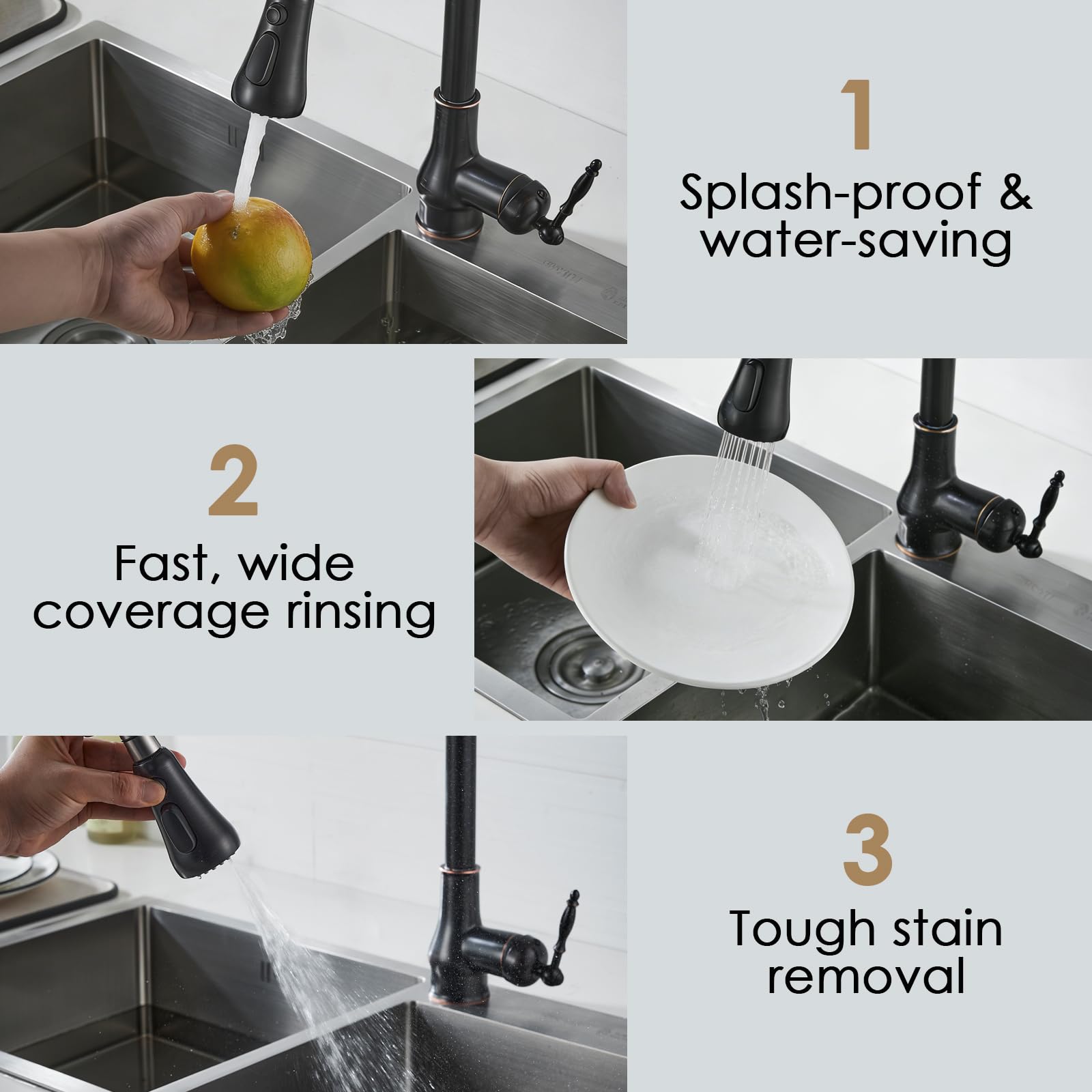 1
Splash-proof & water-saving

2
Fast, wide coverage rinsing

3
Tough stain removal