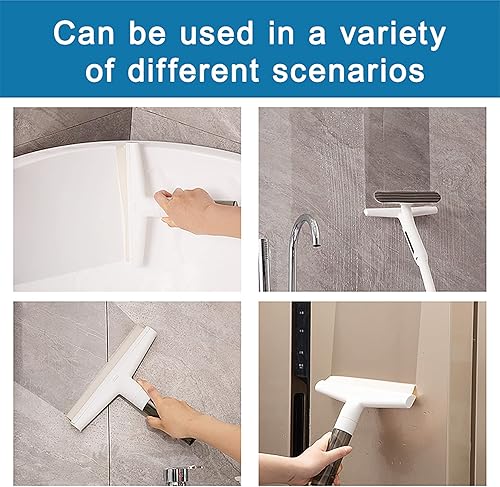 Can be used in a variety of different scenarios