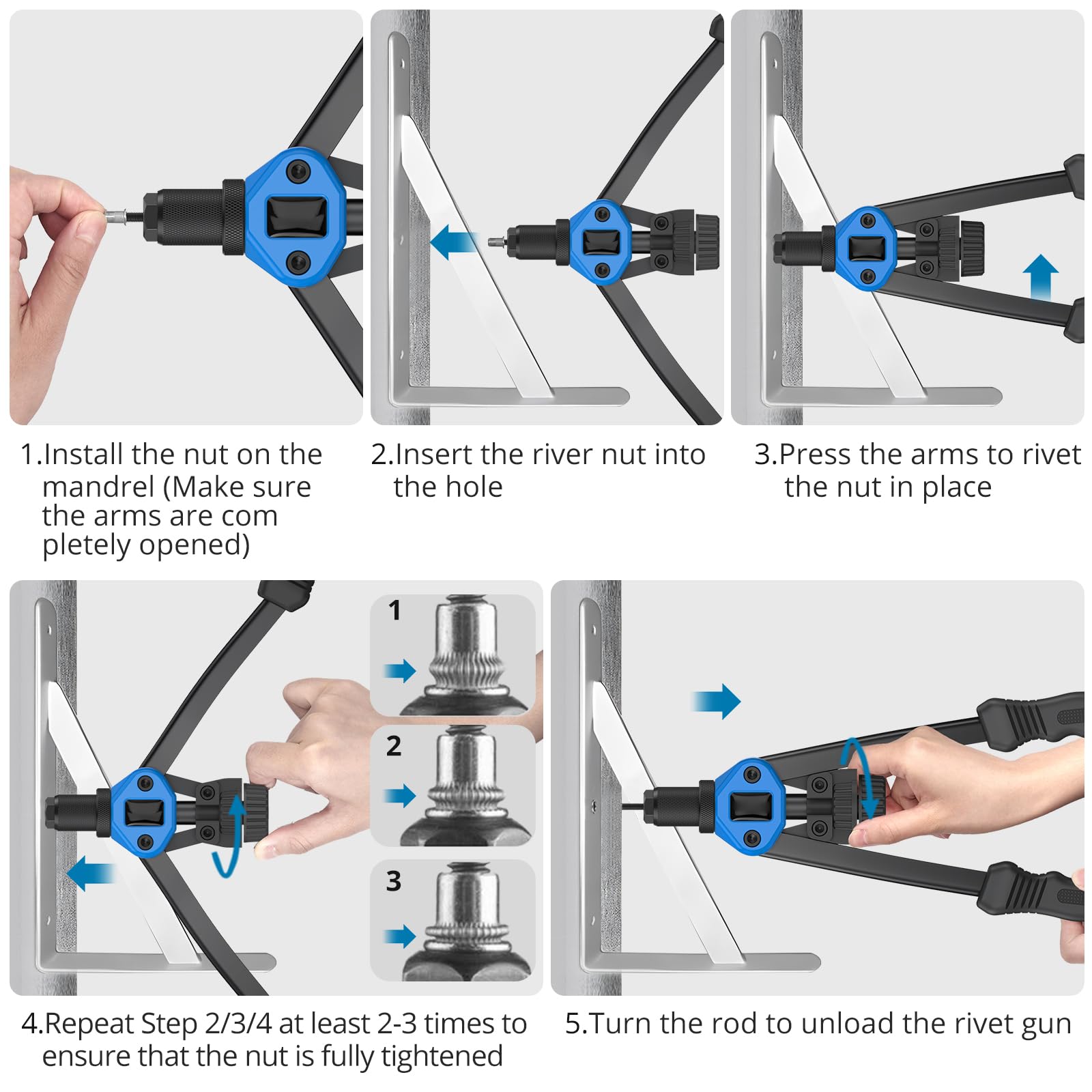 1.Install the nut on the mandrel (Make sure the arms are com pletely opened)

2.Insert the river nut into the hole

3.Press the arms to rivet the nut in place

1

2

3

4.Repeat Step 2/3/4 at least 2-3 times to ensure that the nut is fully tightened

5.Turn the rod to unload the rivet gun