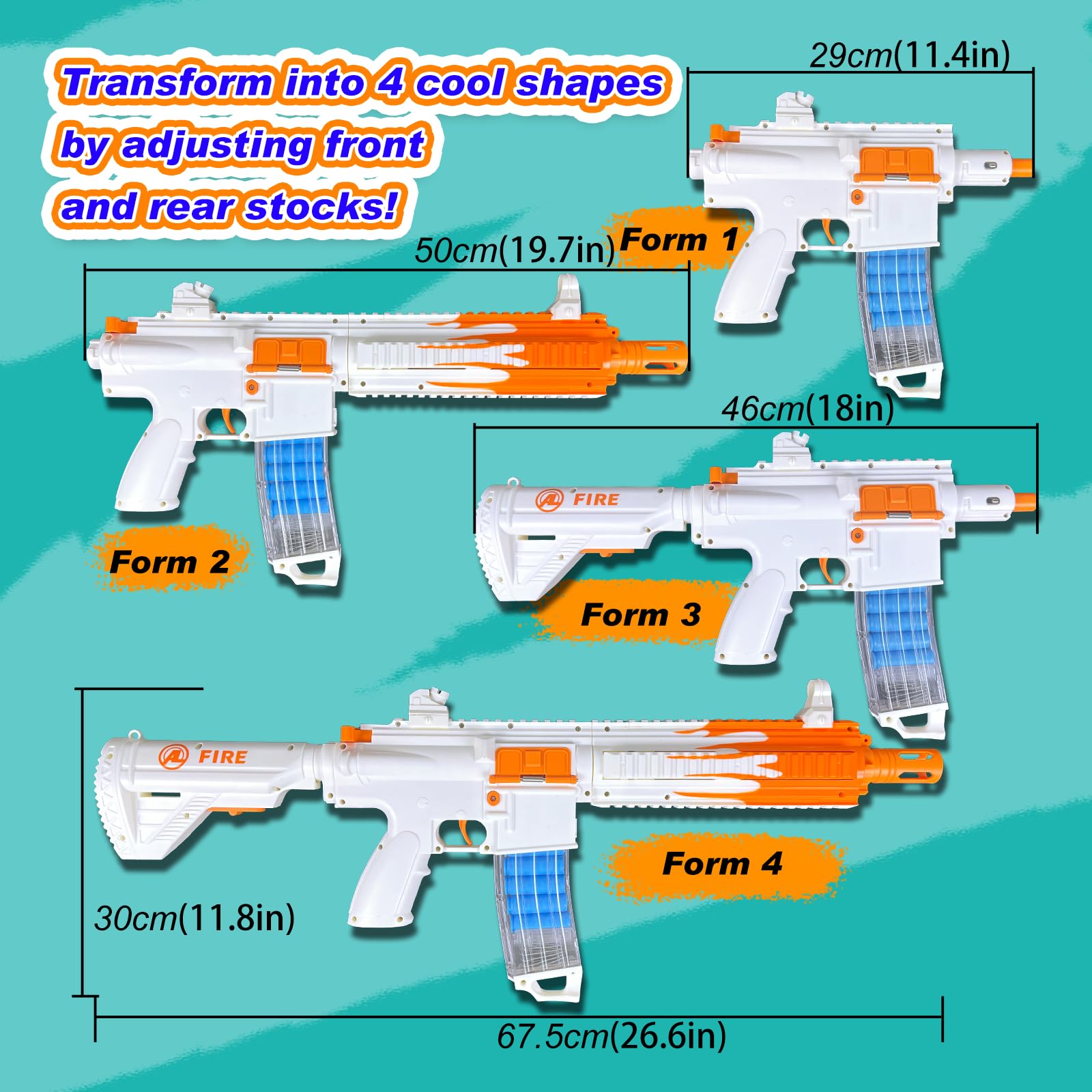 Transform into 4 cool shapes by adjusting front and rear stocks!

29cm(11.4in)

Form 1

50cm(19.7in)

Form 2

46cm(18in)

AL FIRE

Form 3

AL FIRE

Form 4

30cm(11.8in)

67.5cm(26.6in)