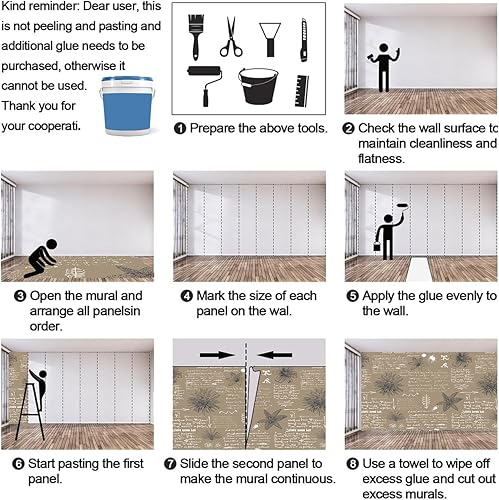 Kind reminder: Dear user, this is not peeling and pasting and additional glue needs to be purchased, otherwise it cannot be used. Thank you for your cooperati.

❶ Prepare the above tools.

❷ Check the wall surface to maintain cleanliness and flatness.

❸ Open the mural and arrange all panelsin order.

❹ Mark the size of each panel on the wal.

❺ Apply the glue evenly to the wall.

❻ Start pasting the first panel.

❼ Slide the second panel to make the mural continuous.

❽ Use a towel to wipe off excess glue and cut out excess murals.