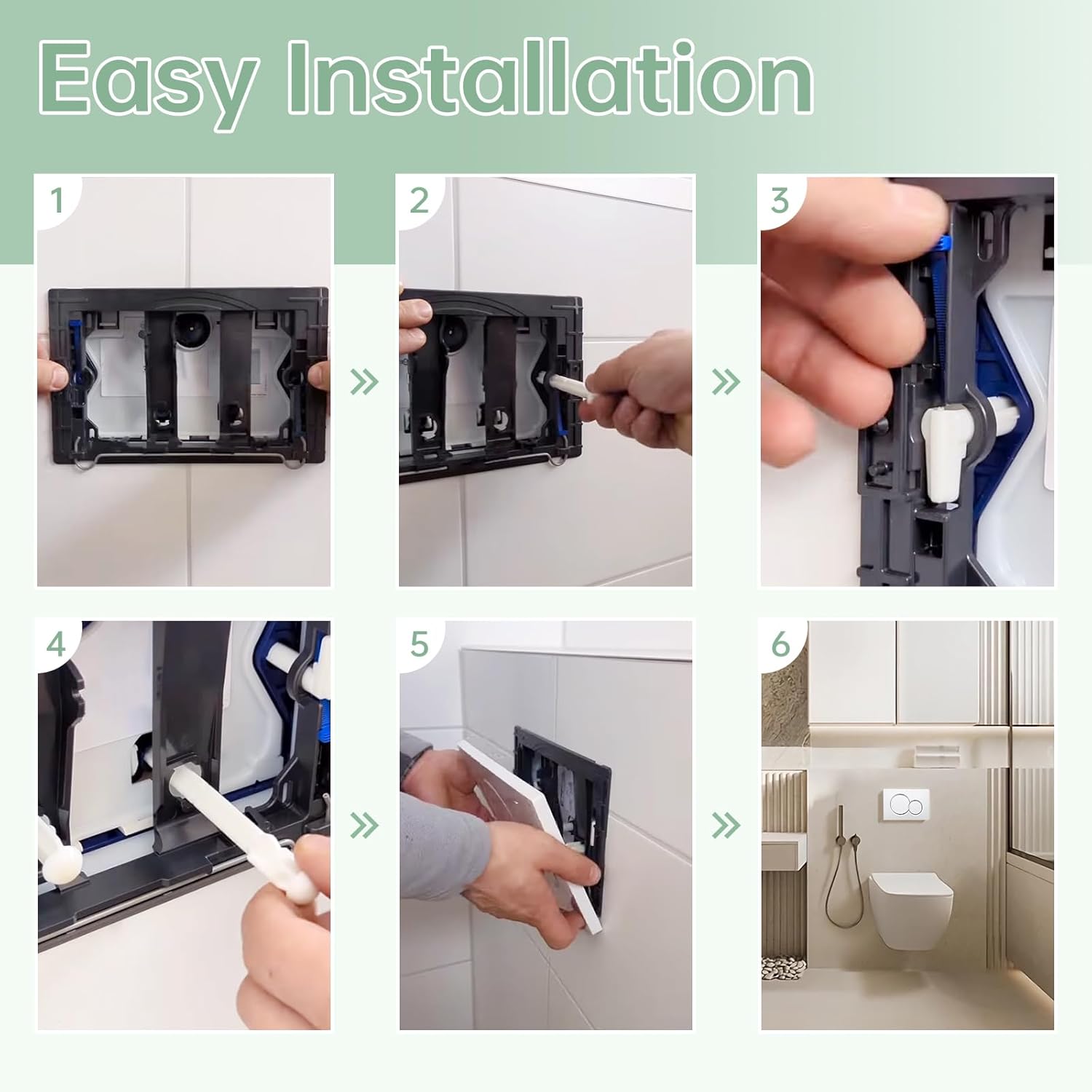 Easy Installation

1

2

3

4

5

6