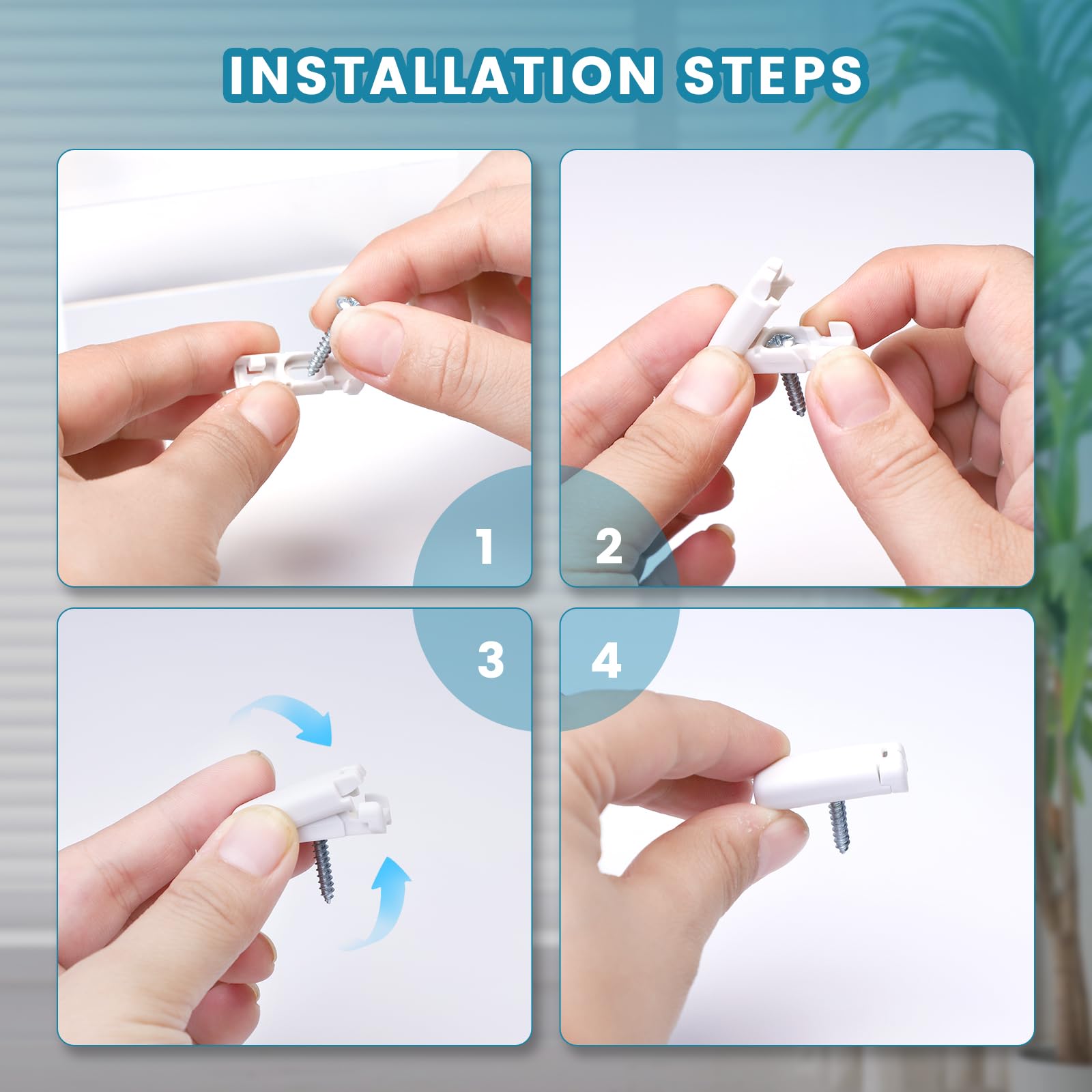 INSTALLATION STEPS

1

2

3

4