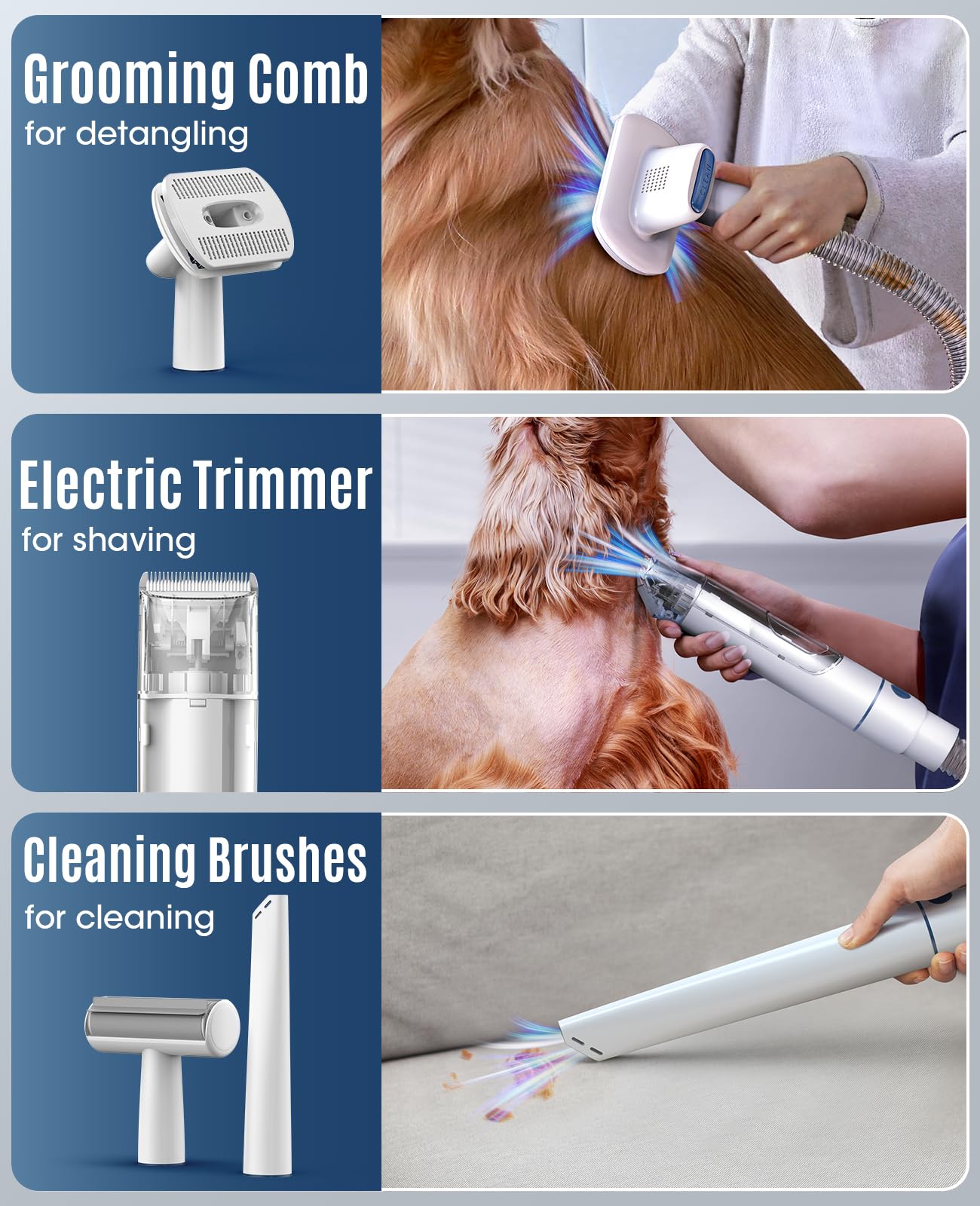 Grooming Comb
for detangling

CLEAN

Electric Trimmer
for shaving

Cleaning Brushes
for cleaning