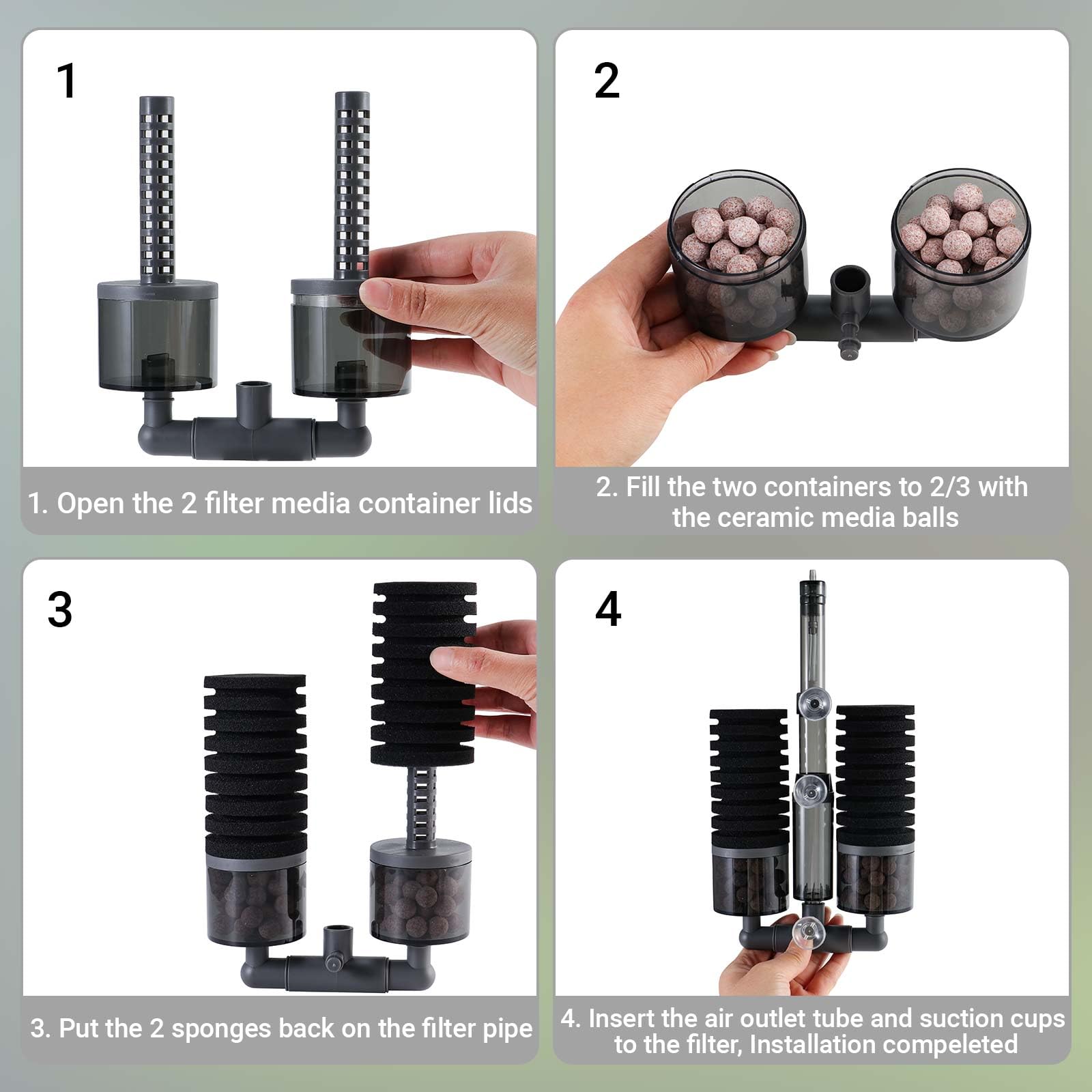 1

1. Open the 2 filter media container lids

2

2. Fill the two containers to 2/3 with the ceramic media balls

3

3. Put the 2 sponges back on the filter pipe

4

4. Insert the air outlet tube and suction cups to the filter, Installation compeleted