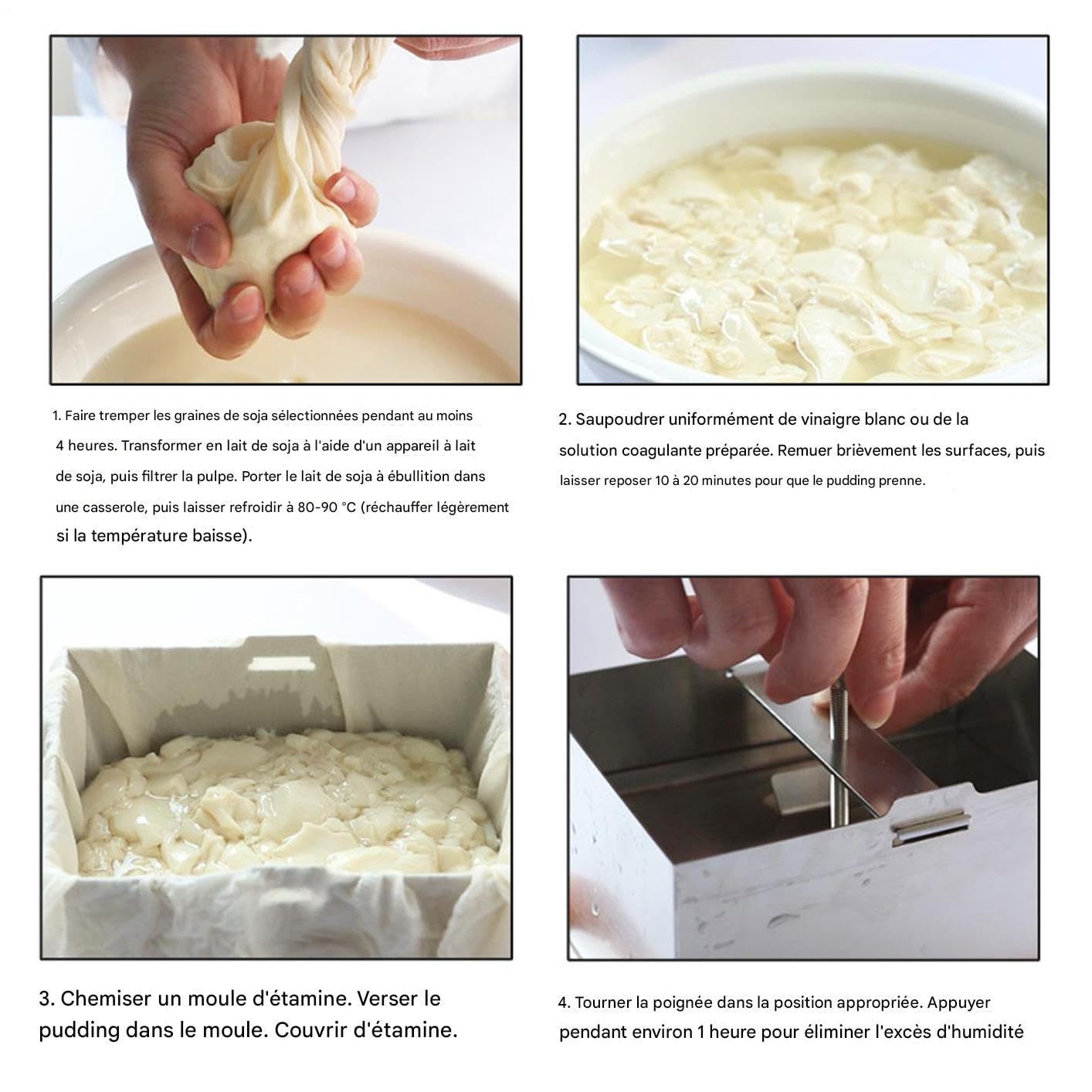 1. Faire tremper les graines de soja sélectionnées pendant au moins 4 heures. Transformer en lait de soja à l'aide d'un appareil à lait de soja, puis filtrer la pulpe. Porter le lait de soja à ébullition dans une casserole, puis laisser refroidir à 80-90 °C (réchauffer légèrement si la température baisse).

2. Saupoudrer uniformément de vinaigre blanc ou de la solution coagulante préparée. Remuer brièvement les surfaces, puis laisser reposer 10 à 20 minutes pour que le pudding prenne.

3. Chemiser un moule d'étamine. Verser le pudding dans le moule. Couvrir d'étamine.

4. Tourner la poignée dans la position appropriée. Appuyer pendant environ 1 heure pour éliminer l'excès d'humidité