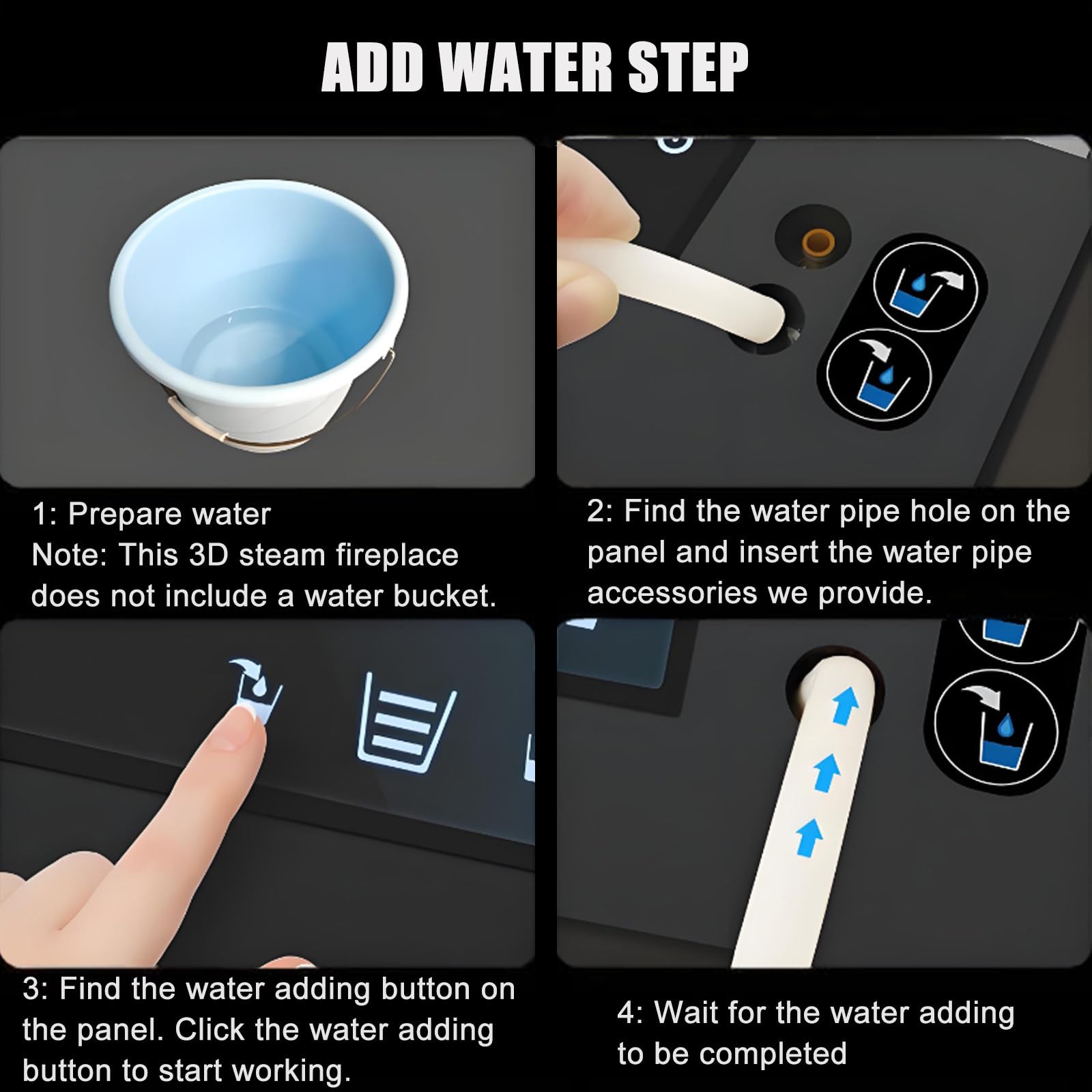 ADD WATER STEP

1: Prepare water
Note: This 3D steam fireplace does not include a water bucket.

2: Find the water pipe hole on the panel and insert the water pipe accessories we provide.

3: Find the water adding button on the panel. Click the water adding button to start working.

4: Wait for the water adding to be completed