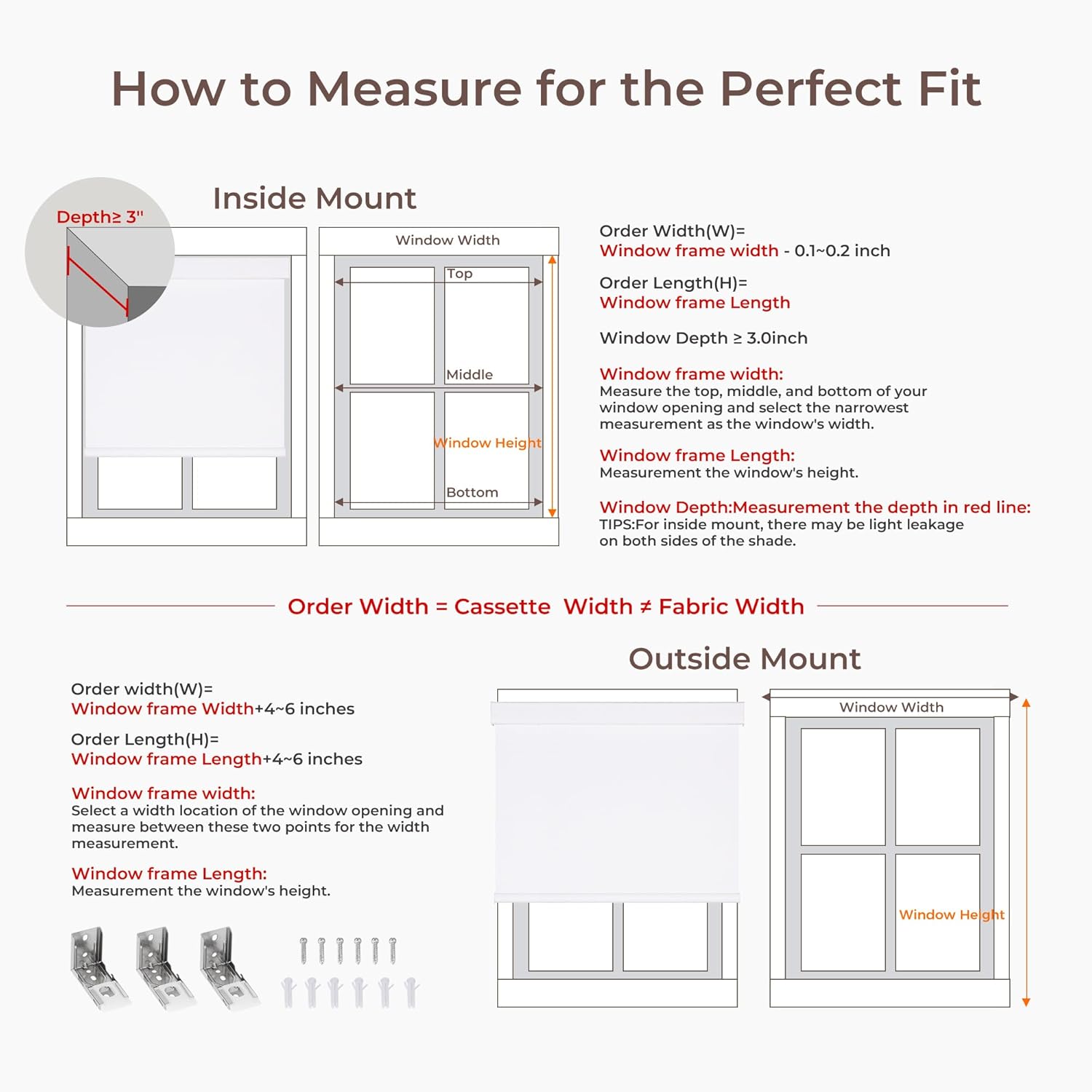 How to Measure for the Perfect Fit

Inside Mount

Depth≥ 3"

Window Width

Top

Middle

Window Height

Bottom

Order Width(W)=
Window frame width - 0.1~0.2 inch

Order Length(H)=
Window frame Length

Window Depth ≥ 3.0inch

Window frame width:
Measure the top, middle, and bottom of your window opening and select the narrowest measurement as the window's width.

Window frame Length:
Measurement the window's height.

Window Depth:Measurement the depth in red line:
TIPS:For inside mount, there may be light leakage on both sides of the shade.

Order Width = Cassette Width ≠ Fabric Width

Outside Mount

Order width(W)=
Window frame Width+4~6 inches

Order Length(H)=
Window frame Length+4~6 inches

Window frame width:
Select a width location of the window opening and measure between these two points for the width measurement.

Window frame Length:
Measurement the window's height.

Window Width

Window Height