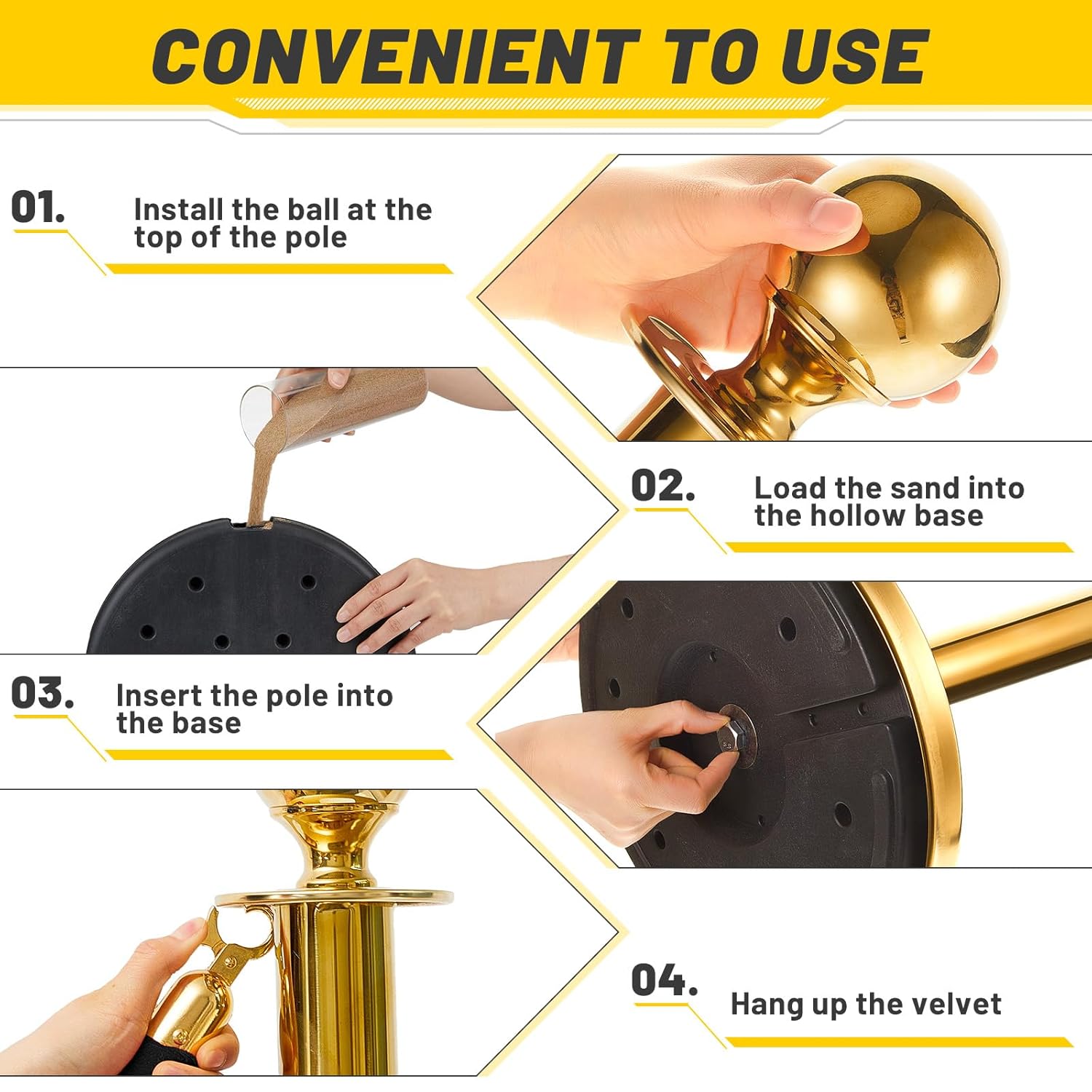 CONVENIENT TO USE

01.
Install the ball at the top of the pole

02.
Load the sand into the hollow base

03.
Insert the pole into the base

04.
Hang up the velvet