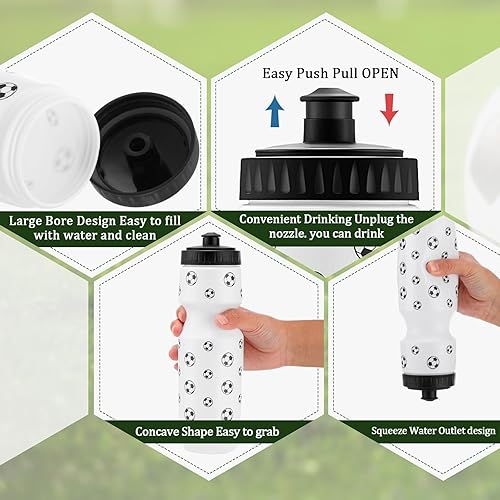 Easy Push Pull OPEN

Large Bore Design Easy to fill with water and clean

Convenient Drinking Unplug the nozzle. you can drink

Concave Shape Easy to grab

Squeeze Water Outlet design