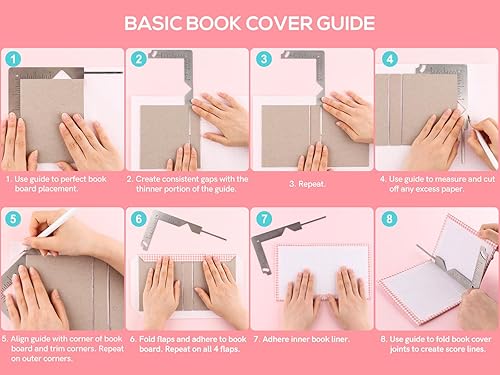 BASIC BOOK COVER GUIDE

1

1. Use guide to perfect book board placement.

2

2. Create consistent gaps with the thinner portion of the guide.

3

3. Repeat.

4

4. Use guide to measure and cut off any excess paper.

5

5. Align guide with corner of book board and trim corners. Repeat on outer corners.

6

6. Fold flaps and adhere to book board. Repeat on all 4 flaps.

7

7. Adhere inner book liner.

8

8. Use guide to fold book cover joints to create score lines.