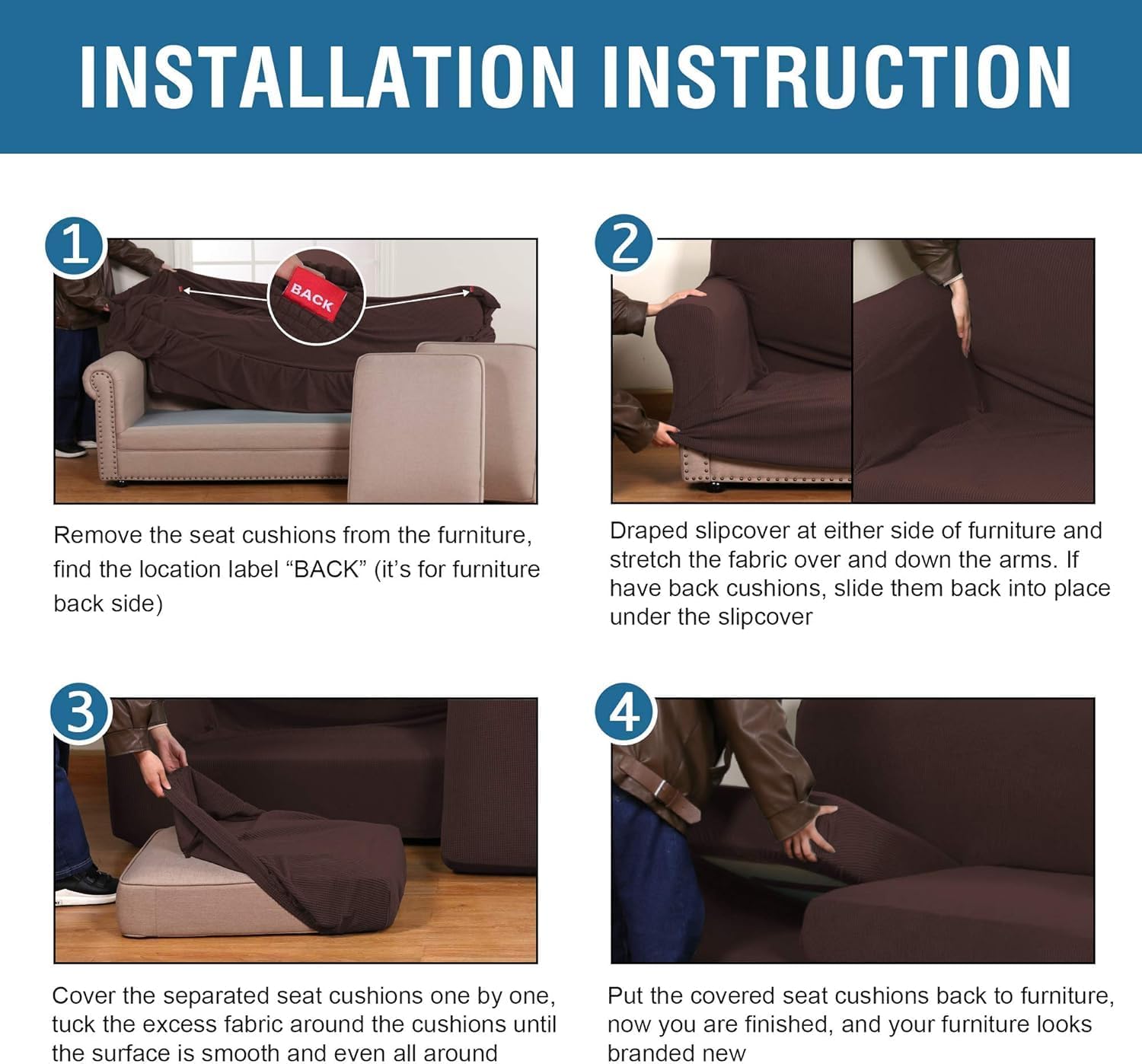 INSTALLATION INSTRUCTION

1

BACK

Remove the seat cushions from the furniture, find the location label “BACK” (it’s for furniture back side)

2

Draped slipcover at either side of furniture and stretch the fabric over and down the arms. If have back cushions, slide them back into place under the slipcover

3

Cover the separated seat cushions one by one, tuck the excess fabric around the cushions until the surface is smooth and even all around

4

Put the covered seat cushions back to furniture, now you are finished, and your furniture looks branded new