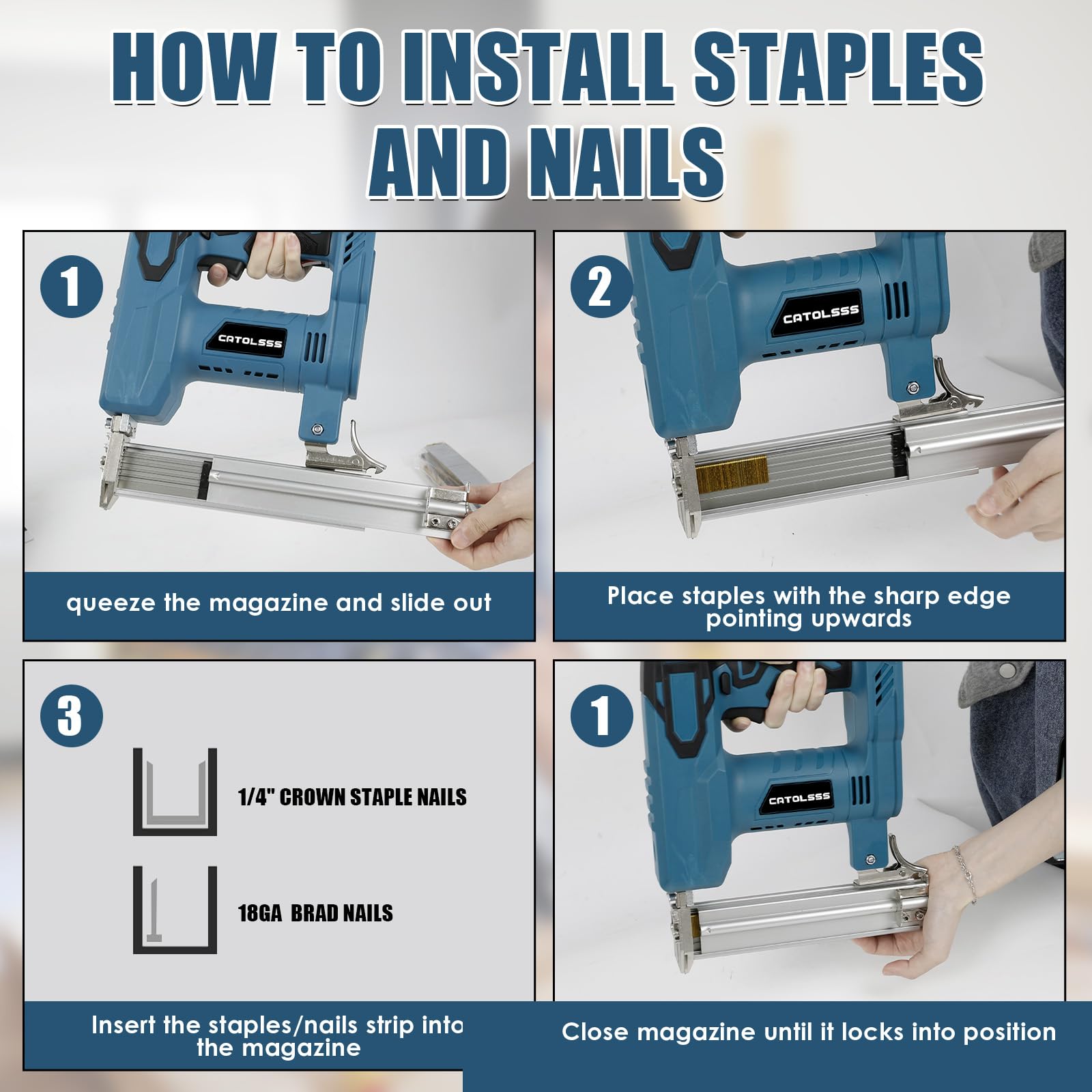 HOW TO INSTALL STAPLES AND NAILS

1

CATOLSSS

queeze the magazine and slide out

2

CATOLSSS

Place staples with the sharp edge pointing upwards

3

1/4" CROWN STAPLE NAILS

18GA BRAD NAILS

Insert the staples/nails strip into the magazine

1

CATOLSSS

Close magazine until it locks into position