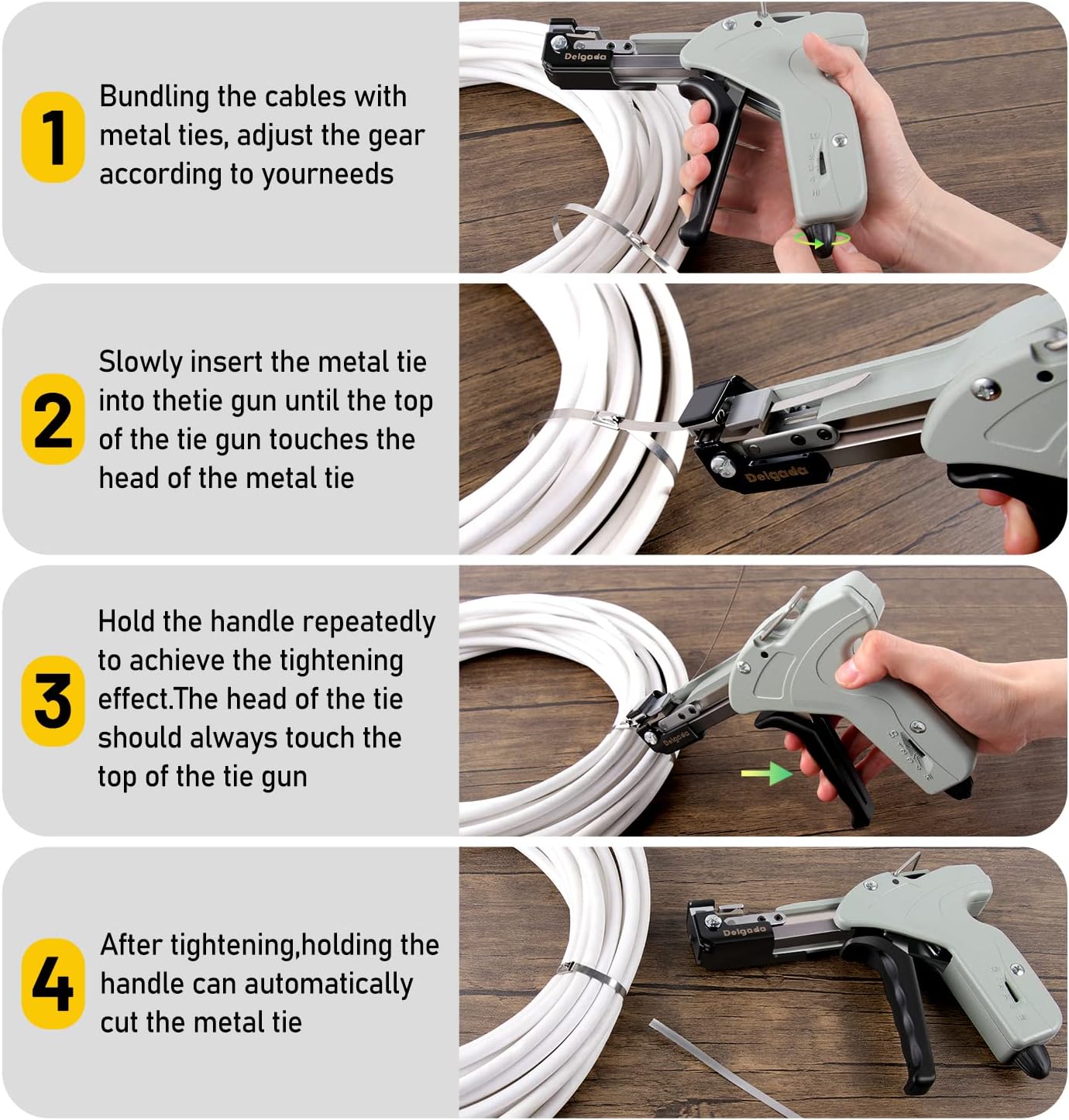 1

Bundling the cables with metal ties, adjust the gear according to yourneeds

Delgada

2

Slowly insert the metal tie into thetie gun until the top of the tie gun touches the head of the metal tie

Delgada

3

Hold the handle repeatedly to achieve the tightening effect.The head of the tie should always touch the top of the tie gun

Delgada

4

After tightening,holding the handle can automatically cut the metal tie

Delgada