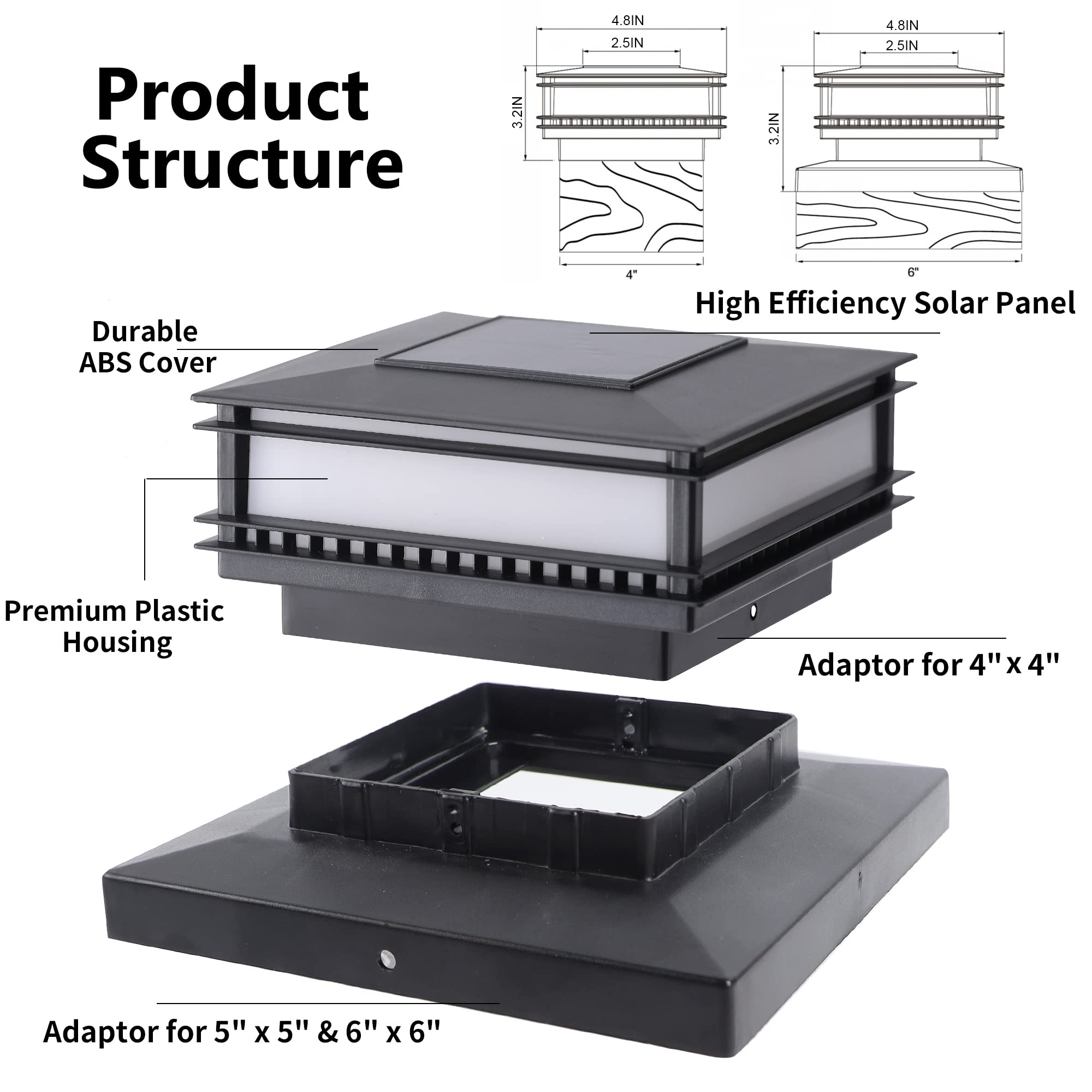 Product Structure

4.8IN
2.5IN
3.2IN
4"

4.8IN
2.5IN
3.2IN
6"

High Efficiency Solar Panel

Durable ABS Cover

Premium Plastic Housing

Adaptor for 4" x 4"

Adaptor for 5" x 5" & 6" x 6"