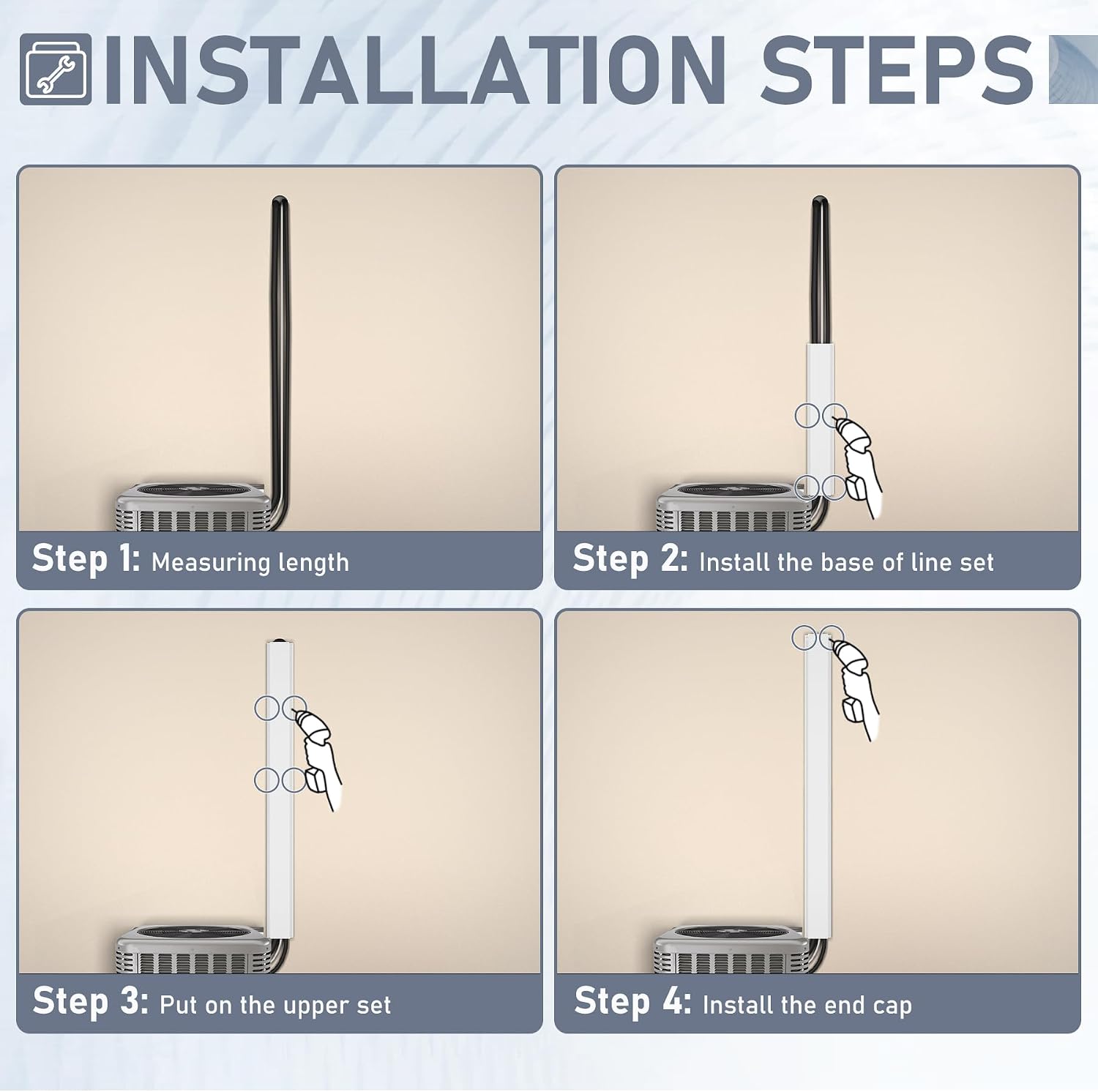 INSTALLATION STEPS

Step 1: Measuring length

Step 2: Install the base of line set

Step 3: Put on the upper set

Step 4: Install the end cap