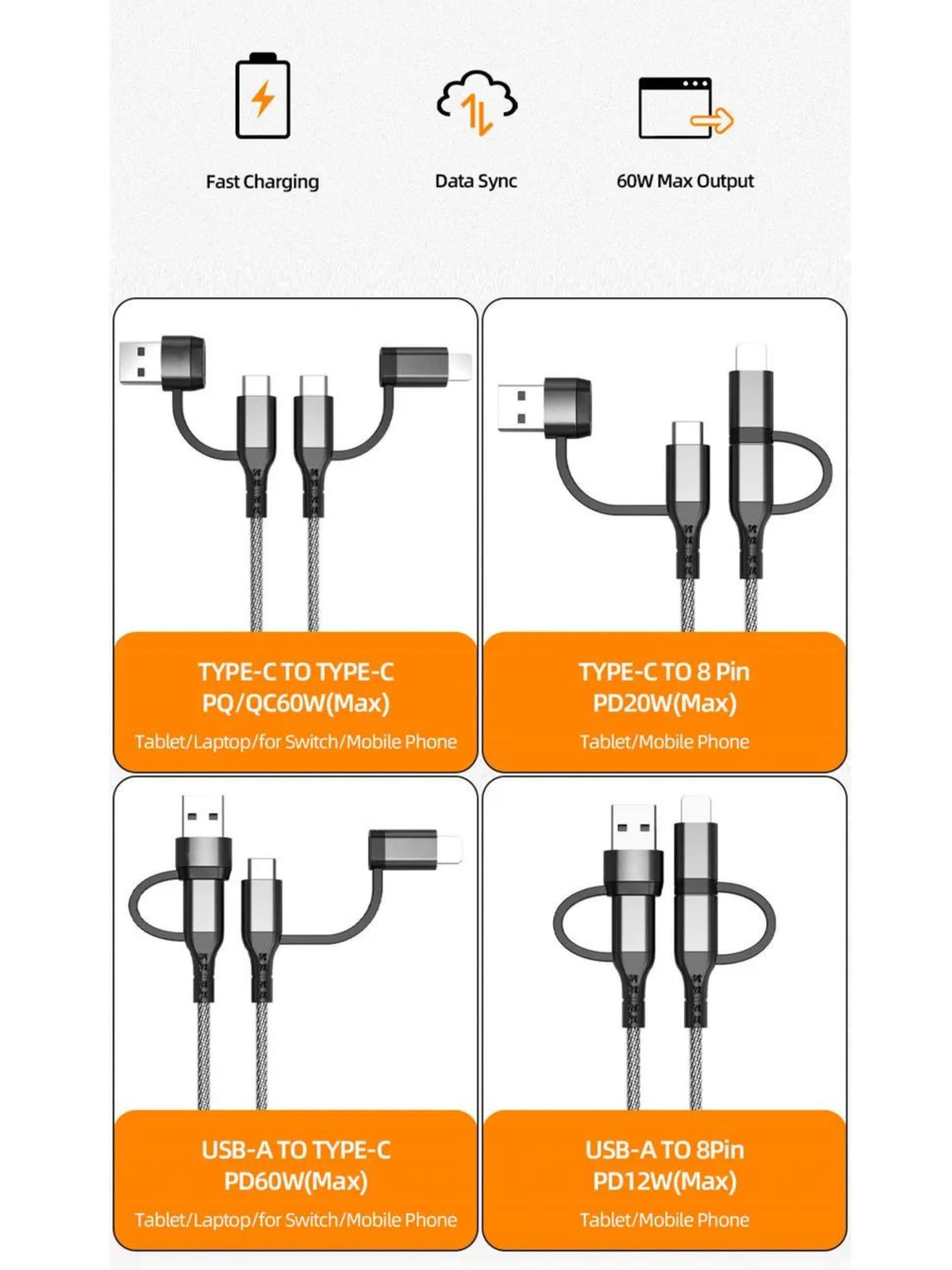 Fast Charging

Data Sync

60W Max Output

TYPE-C TO TYPE-C
PQ/QC60W(Max)
Tablet/Laptop/for Switch/Mobile Phone

TYPE-C TO 8 Pin
PD20W(Max)
Tablet/Mobile Phone

USB-A TO TYPE-C
PD60W(Max)
Tablet/Laptop/for Switch/Mobile Phone

USB-A TO 8Pin
PD12W(Max)
Tablet/Mobile Phone