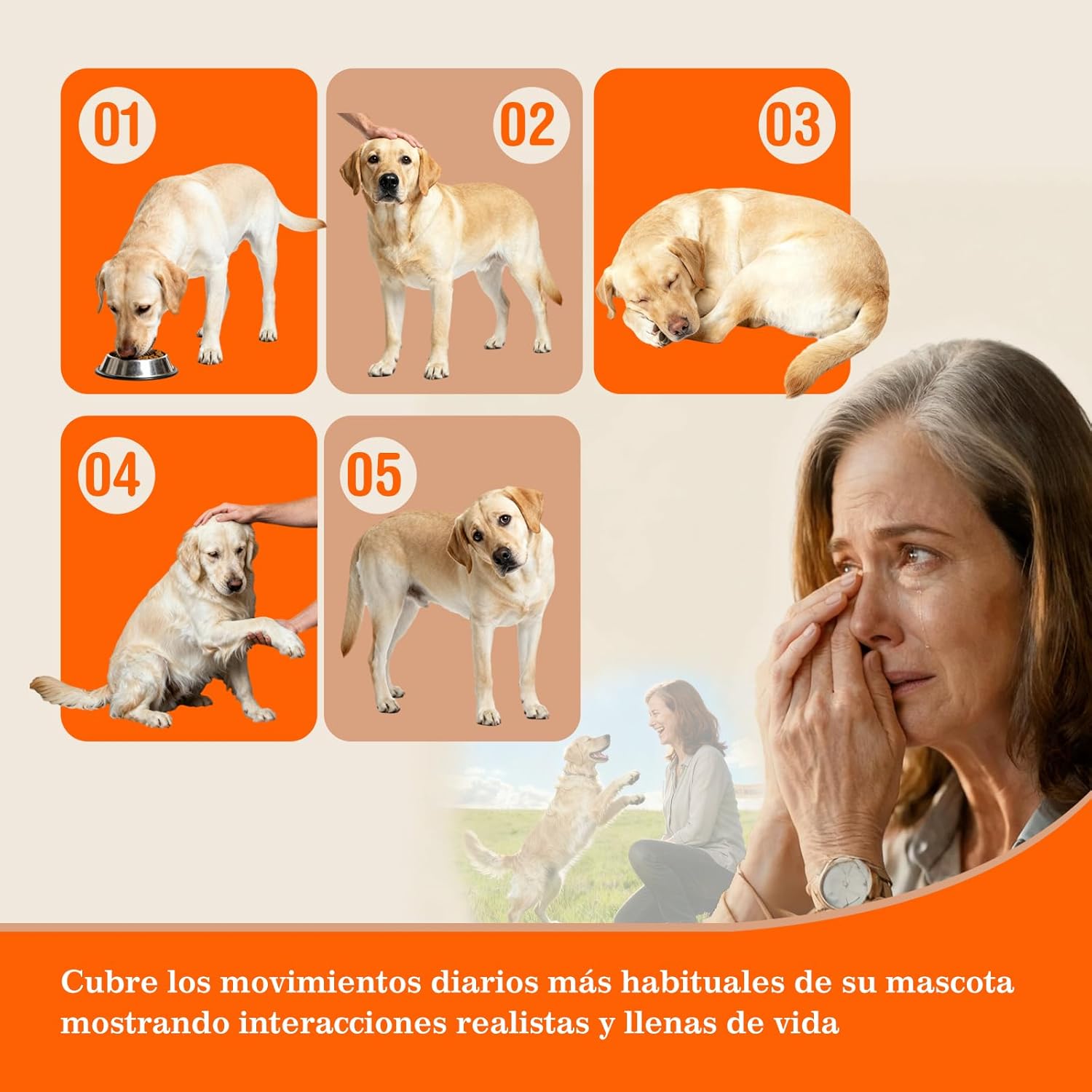 01

02

03

04

05

Cubre los movimientos diarios más habituales de su mascota mostrando interacciones realistas y llenas de vida