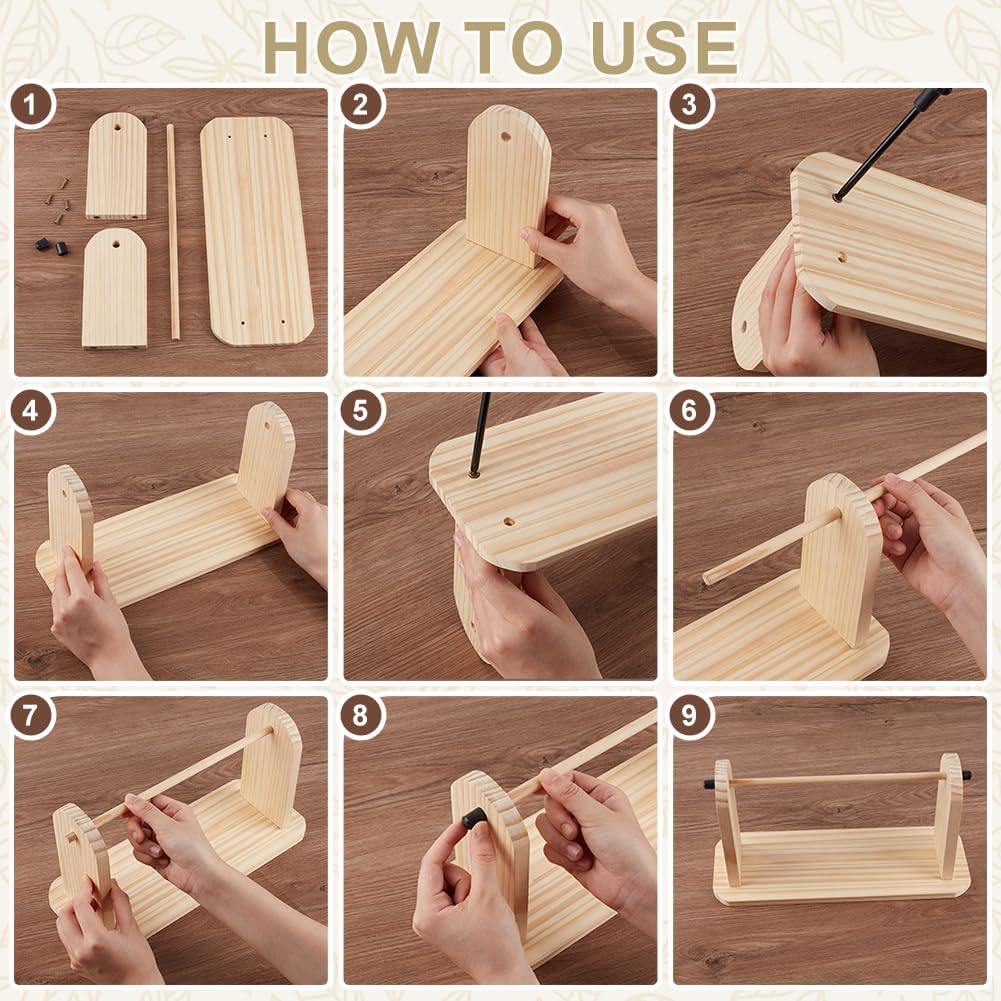 HOW TO USE

1

2

3

4

5

6

7

8

9