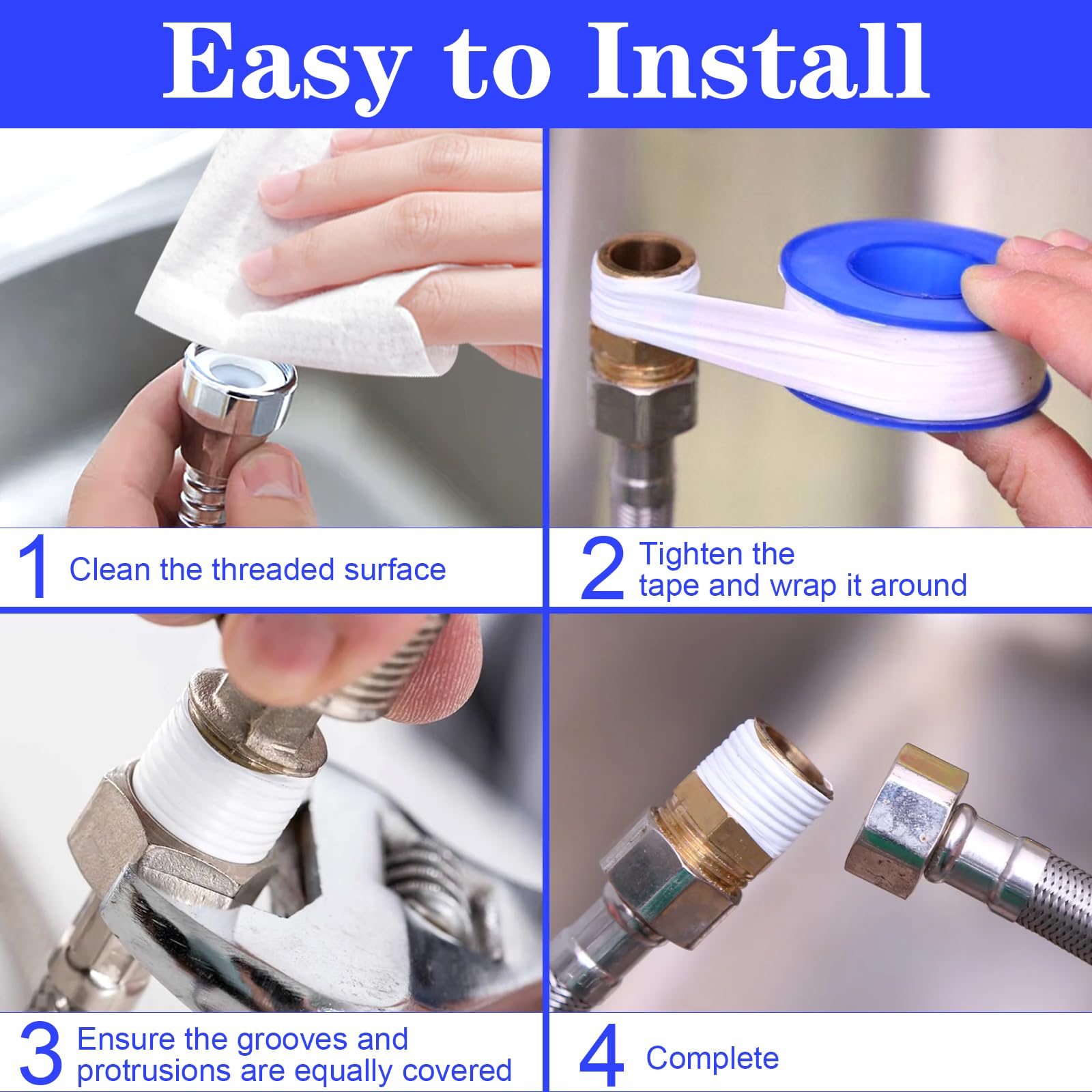 Easy to Install

1 Clean the threaded surface

2 Tighten the tape and wrap it around

3 Ensure the grooves and protrusions are equally covered

4 Complete