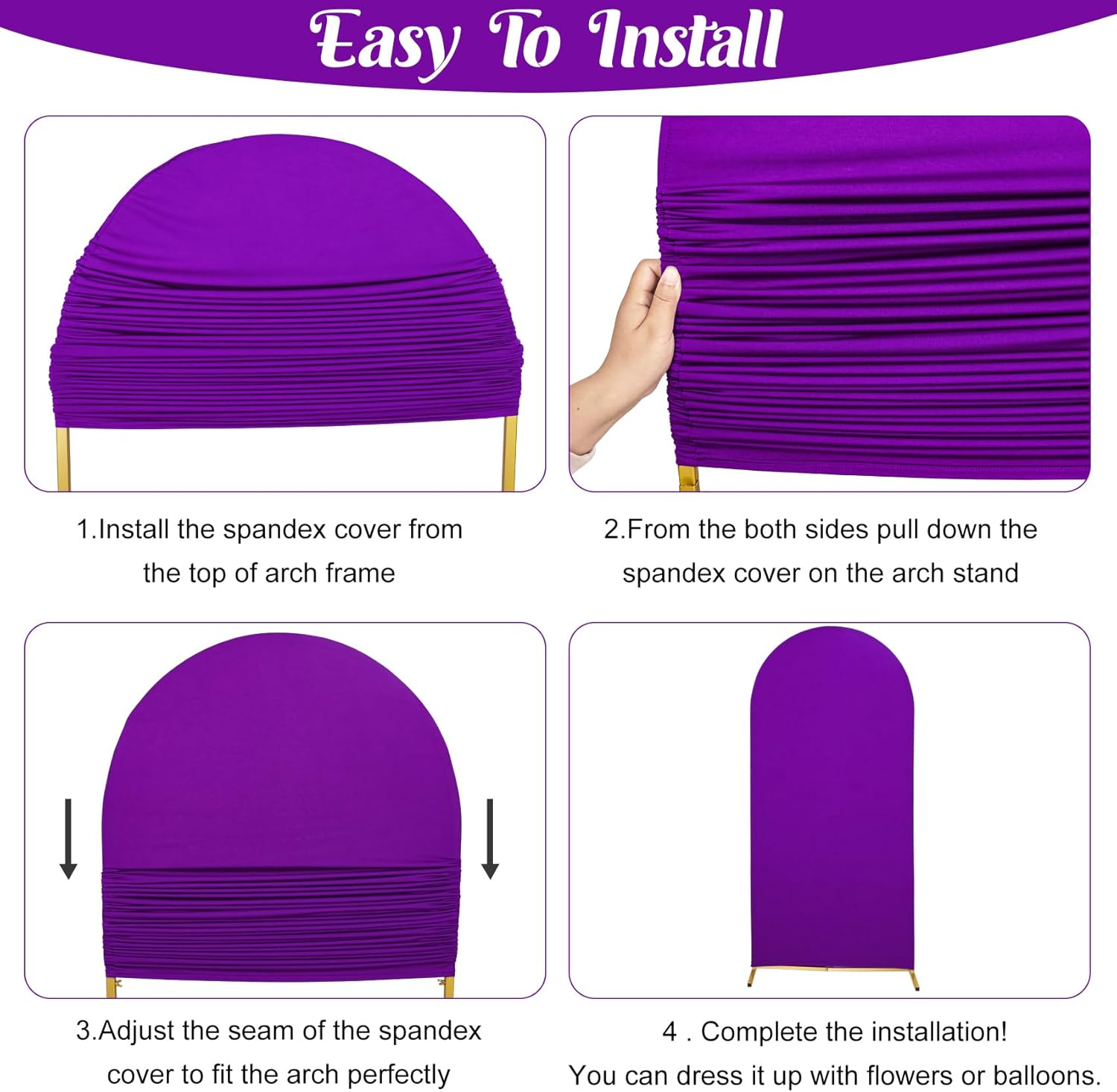 Easy To Install

1.Install the spandex cover from the top of arch frame

2.From the both sides pull down the spandex cover on the arch stand

3.Adjust the seam of the spandex cover to fit the arch perfectly

4 . Complete the installation! You can dress it up with flowers or balloons.