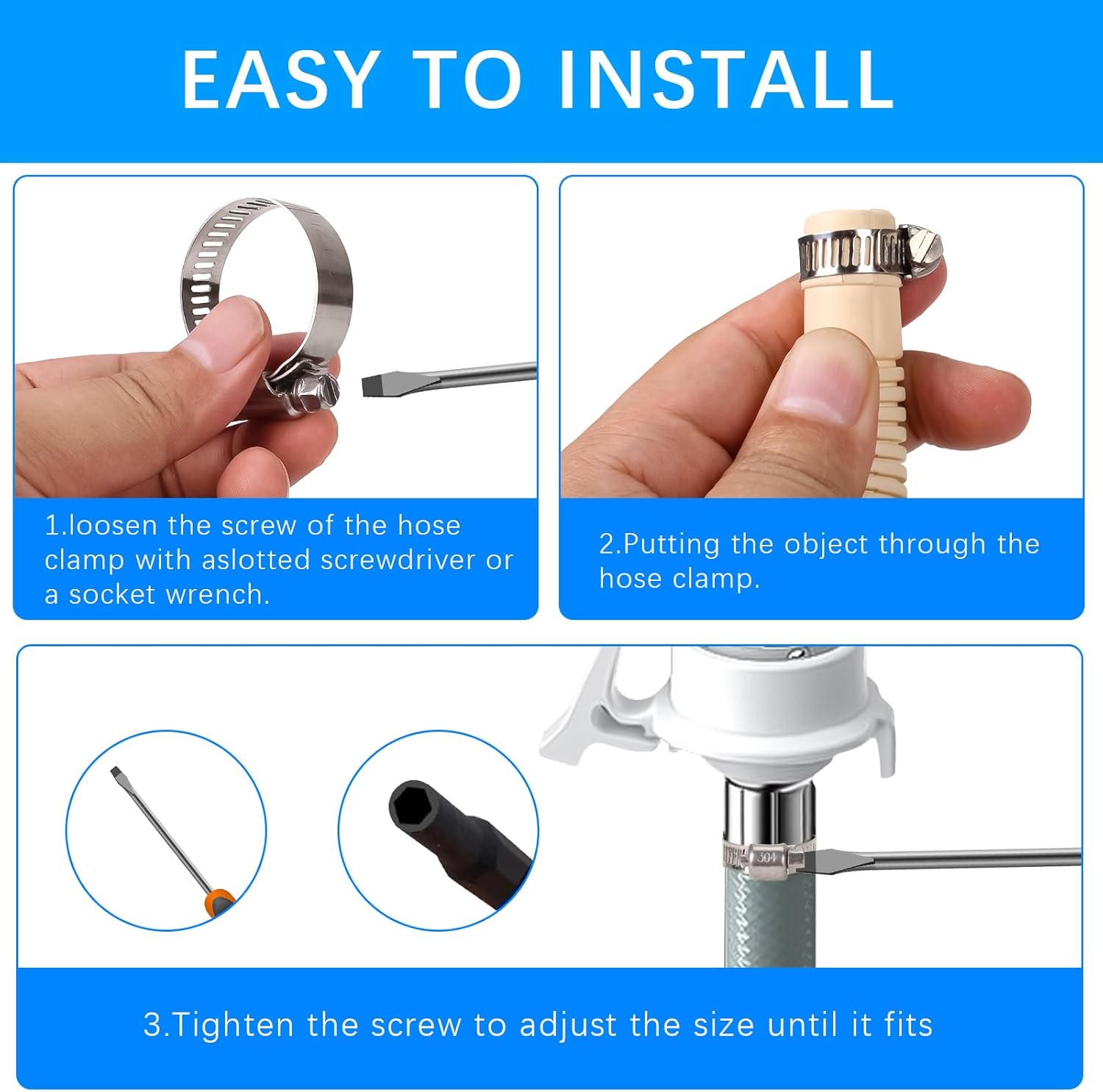 EASY TO INSTALL

1.loosen the screw of the hose clamp with aslotted screwdriver or a socket wrench.

2.Putting the object through the hose clamp.

304

3.Tighten the screw to adjust the size until it fits