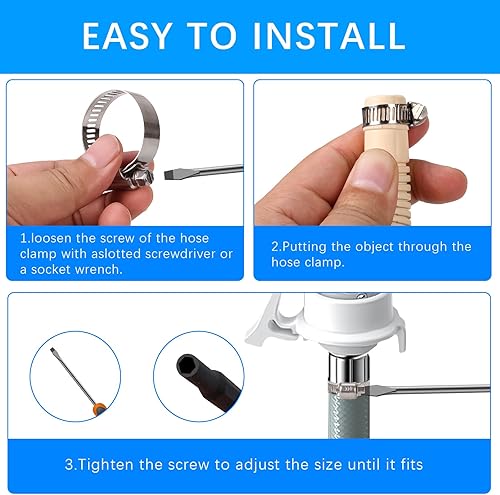 EASY TO INSTALL

1.loosen the screw of the hose clamp with aslotted screwdriver or a socket wrench.

2.Putting the object through the hose clamp.

3.Tighten the screw to adjust the size until it fits