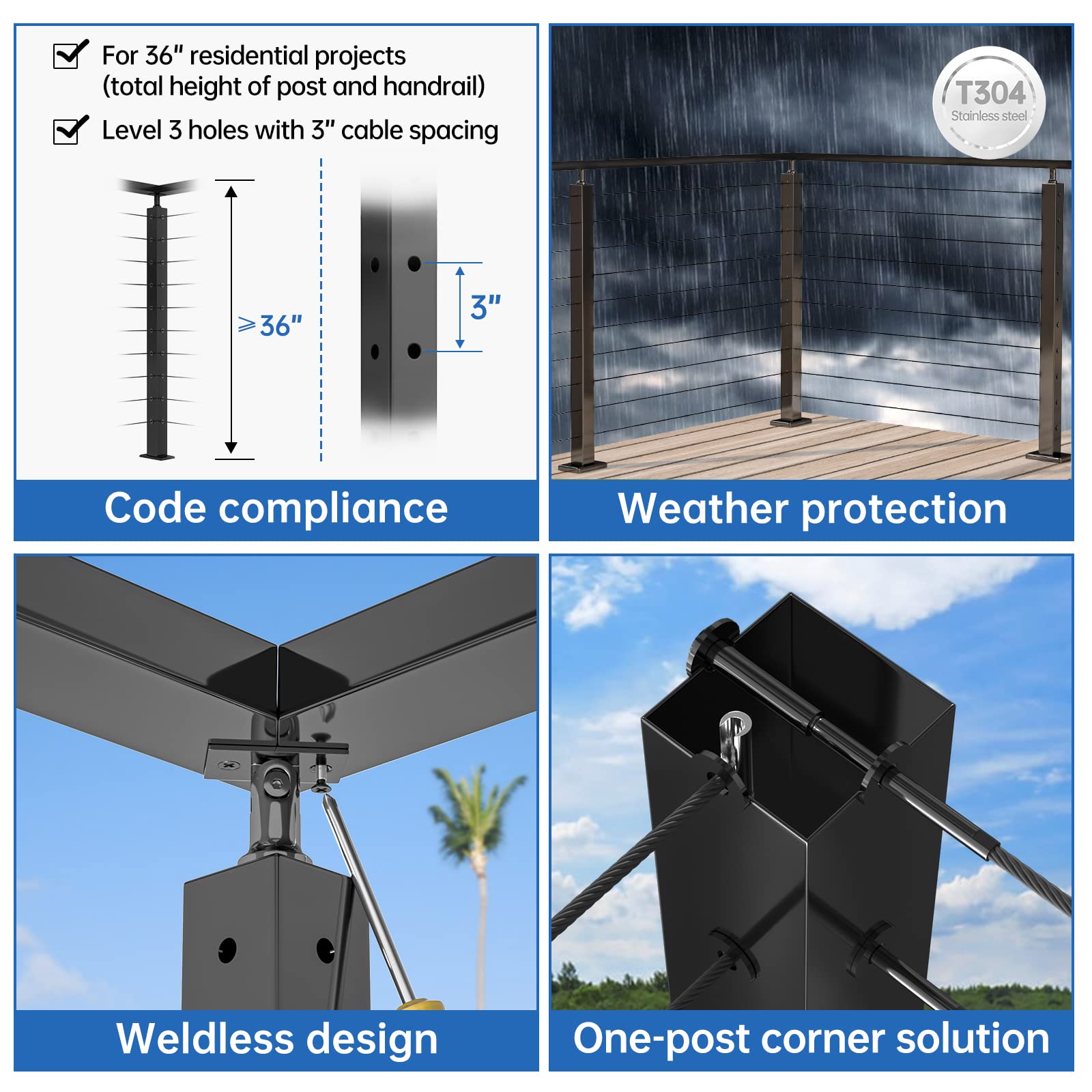 For 36" residential projects (total height of post and handrail)

Level 3 holes with 3" cable spacing

⩾36"

3"

Code compliance

T304
Stainless steel

Weather protection

Weldless design

One-post corner solution