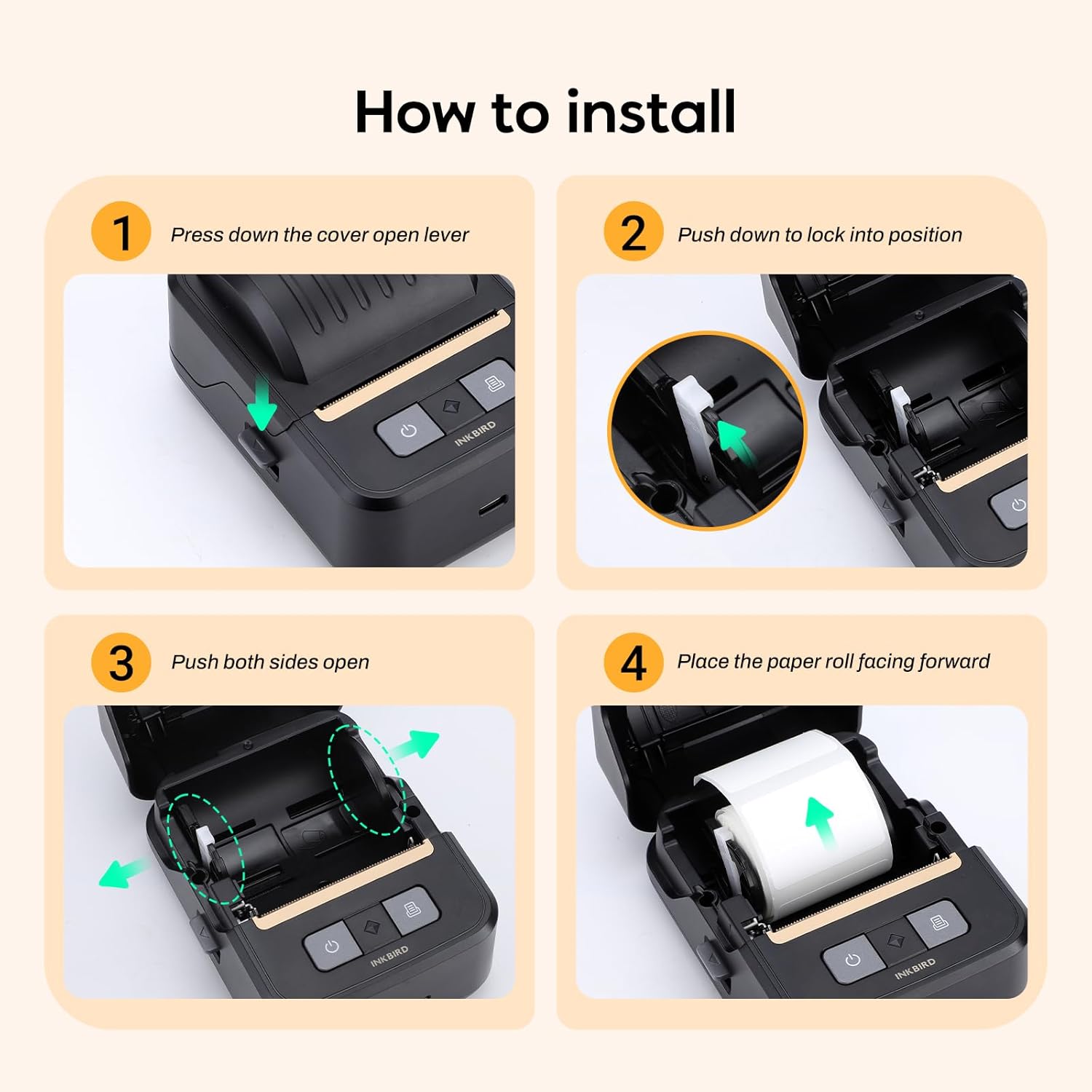 How to install

1 Press down the cover open lever

INKBIRD

2 Push down to lock into position

3 Push both sides open

INKBIRD

4 Place the paper roll facing forward

INKBIRD