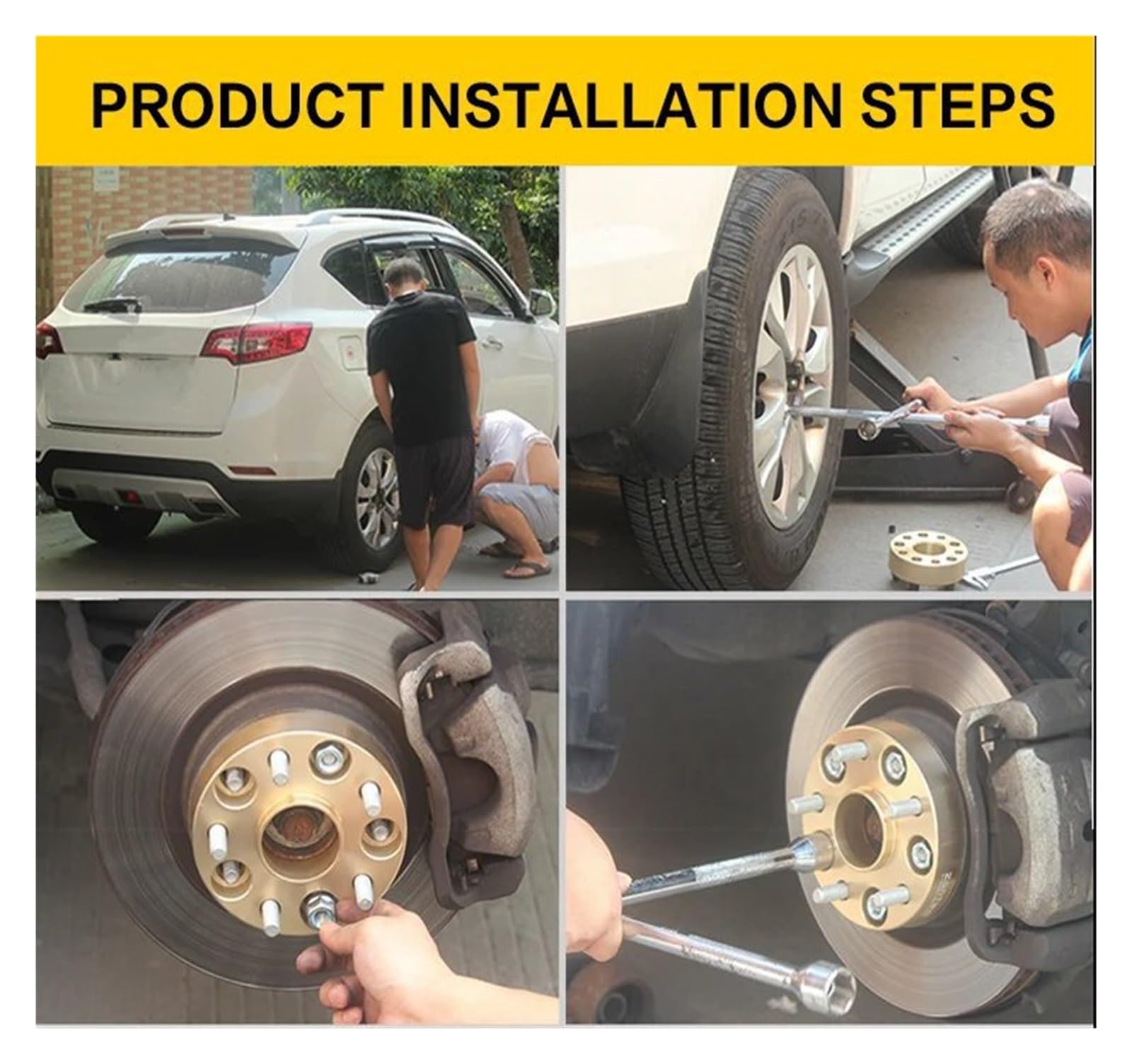 PRODUCT INSTALLATION STEPS