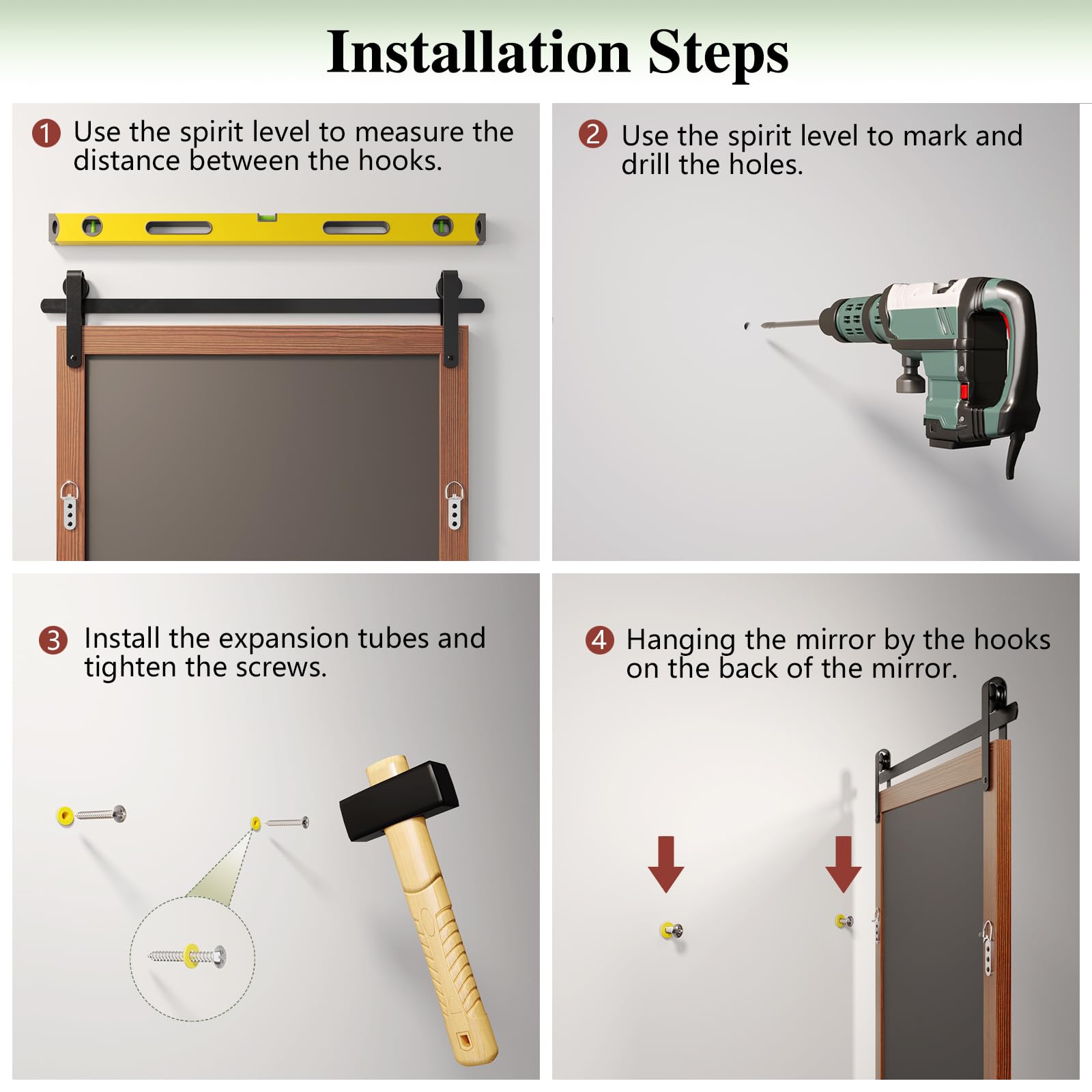 Installation Steps

1 Use the spirit level to measure the distance between the hooks.

2 Use the spirit level to mark and drill the holes.

3 Install the expansion tubes and tighten the screws.

4 Hanging the mirror by the hooks on the back of the mirror.