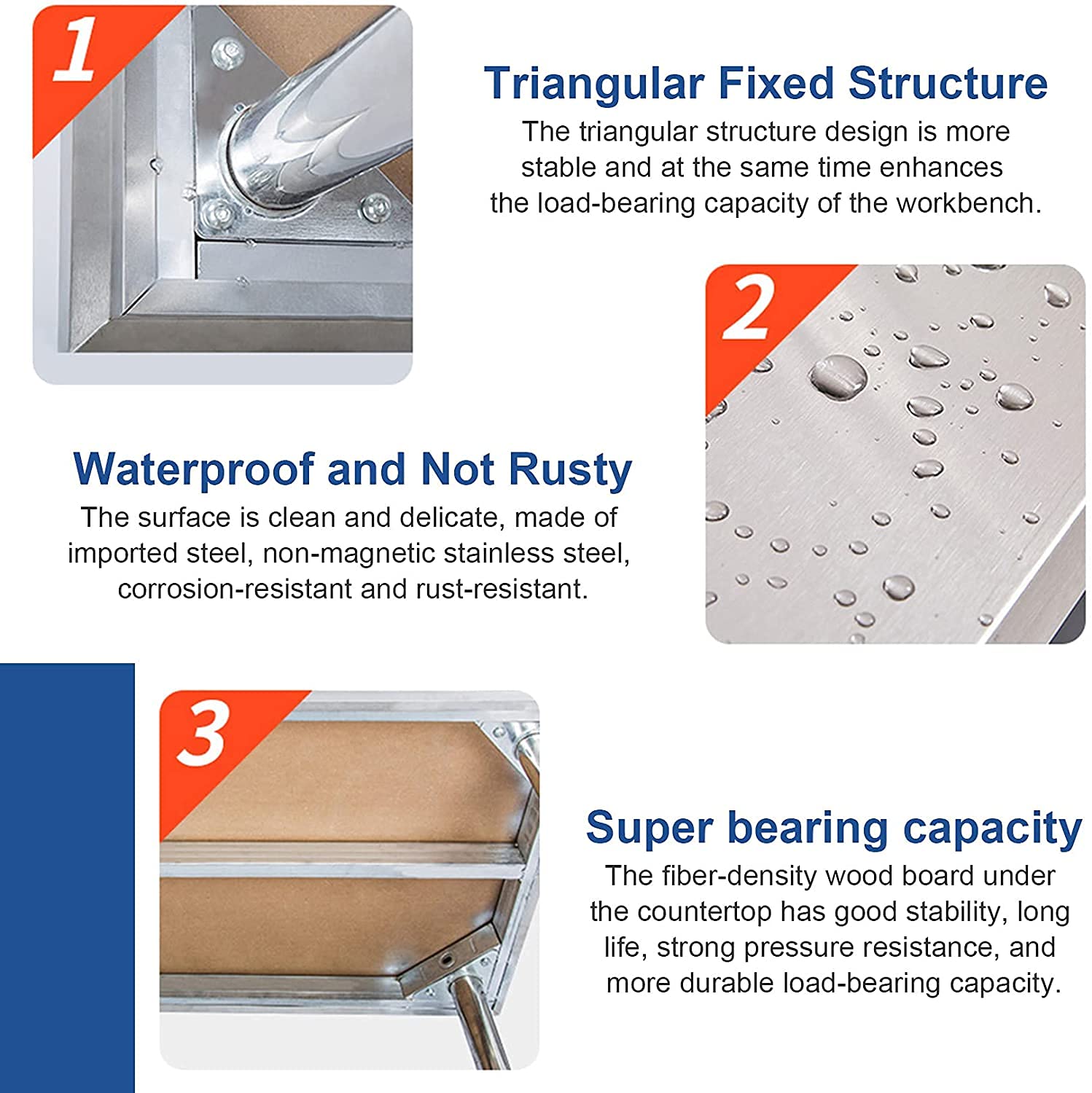 1

Triangular Fixed Structure
The triangular structure design is more stable and at the same time enhances the load-bearing capacity of the workbench.

2

Waterproof and Not Rusty
The surface is clean and delicate, made of imported steel, non-magnetic stainless steel, corrosion-resistant and rust-resistant.

3

Super bearing capacity
The fiber-density wood board under the countertop has good stability, long life, strong pressure resistance, and more durable load-bearing capacity.