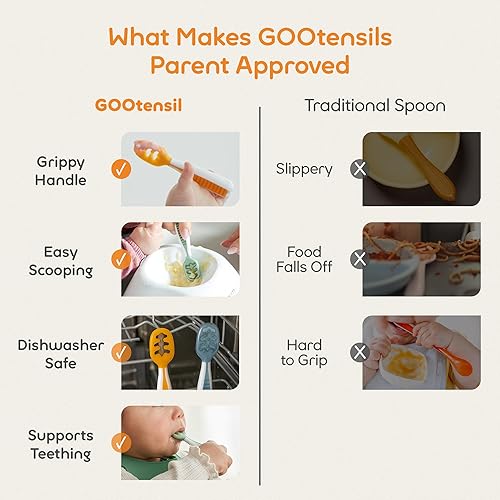 What Makes GOOtensils Parent Approved

GOOtensil

Grippy Handle

Easy Scooping

Dishwasher Safe

Supports Teething

Traditional Spoon

Slippery

Food Falls Off

Hard to Grip