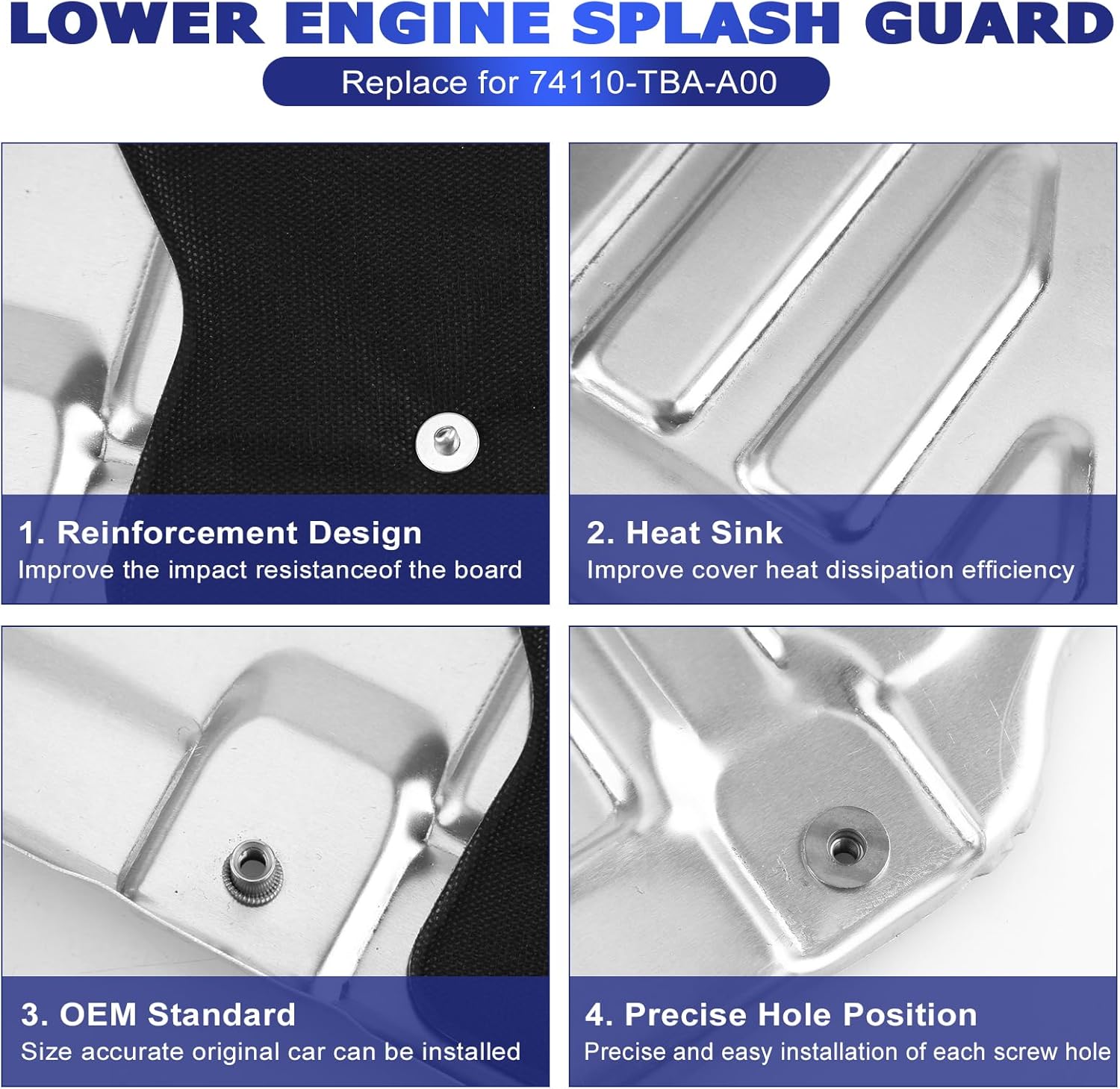 LOWER ENGINE SPLASH GUARD

Replace for 74110-TBA-A00

1. Reinforcement Design
Improve the impact resistanceof the board

2. Heat Sink
Improve cover heat dissipation efficiency

3. OEM Standard
Size accurate original car can be installed

4. Precise Hole Position
Precise and easy installation of each screw hole