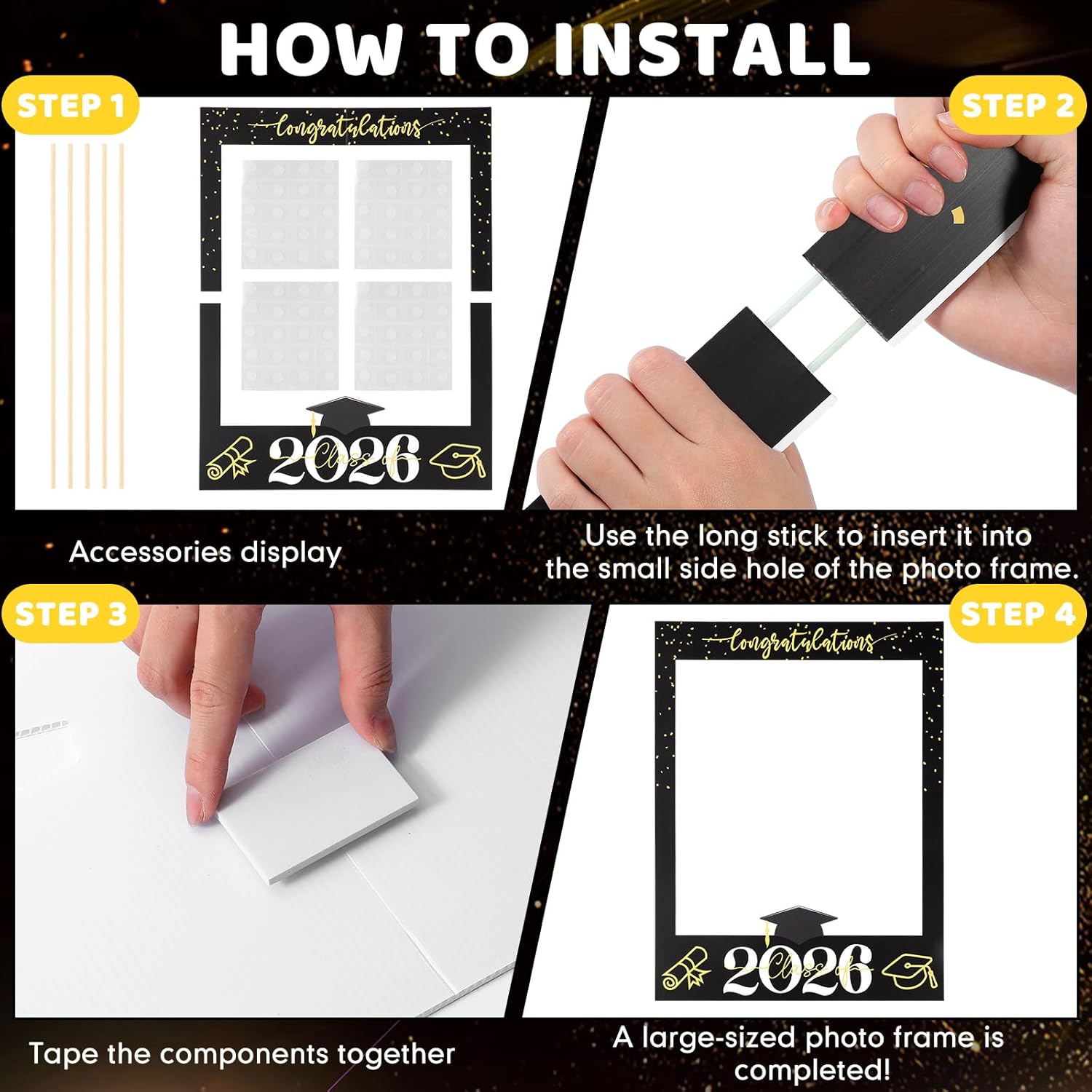 HOW TO INSTALL

STEP 1

Congratulations

Class of 2026

Accessories display

STEP 2

Use the long stick to insert it into the small side hole of the photo frame.

STEP 3

Tape the components together

STEP 4

Congratulations

Class of 2026

A large-sized photo frame is completed!