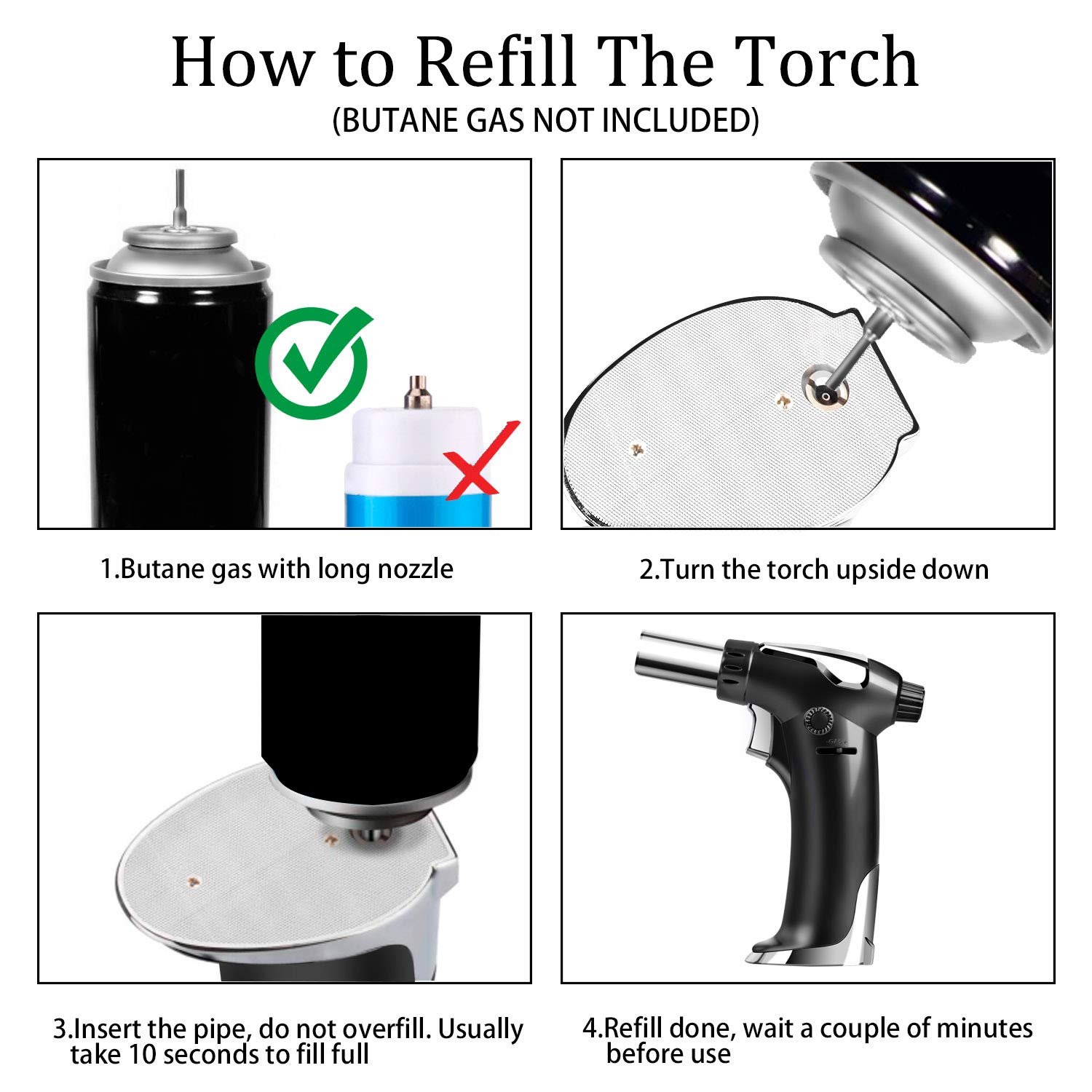 How to Refill The Torch
(BUTANE GAS NOT INCLUDED)

1.Butane gas with long nozzle

2.Turn the torch upside down

3.Insert the pipe, do not overfill. Usually take 10 seconds to fill full

4.Refill done, wait a couple of minutes before use