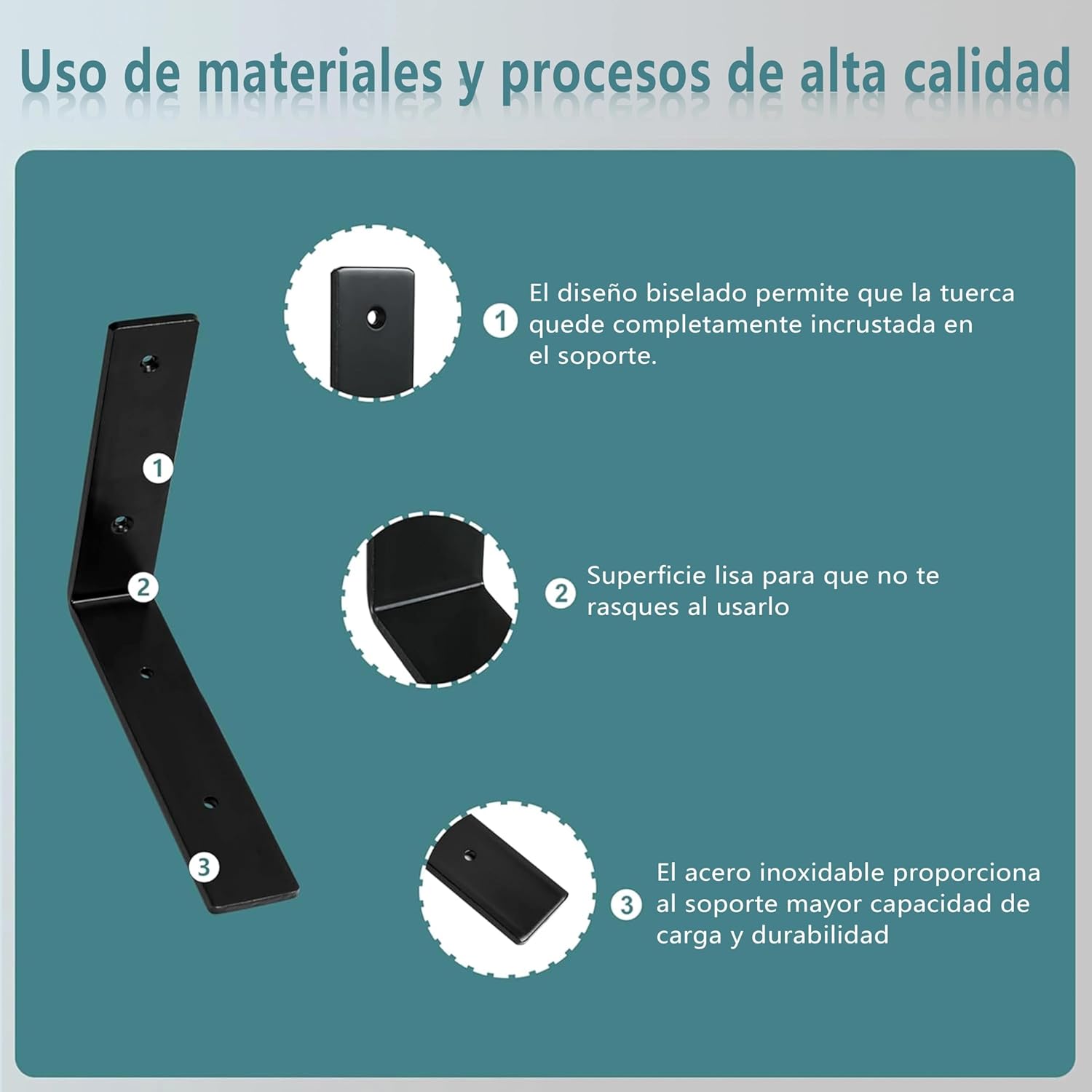 Uso de materiales y procesos de alta calidad

1
2
3

1 El diseño biselado permite que la tuerca quede completamente incrustada en el soporte.

2 Superficie lisa para que no te rasques al usarlo

3 El acero inoxidable proporciona al soporte mayor capacidad de carga y durabilidad