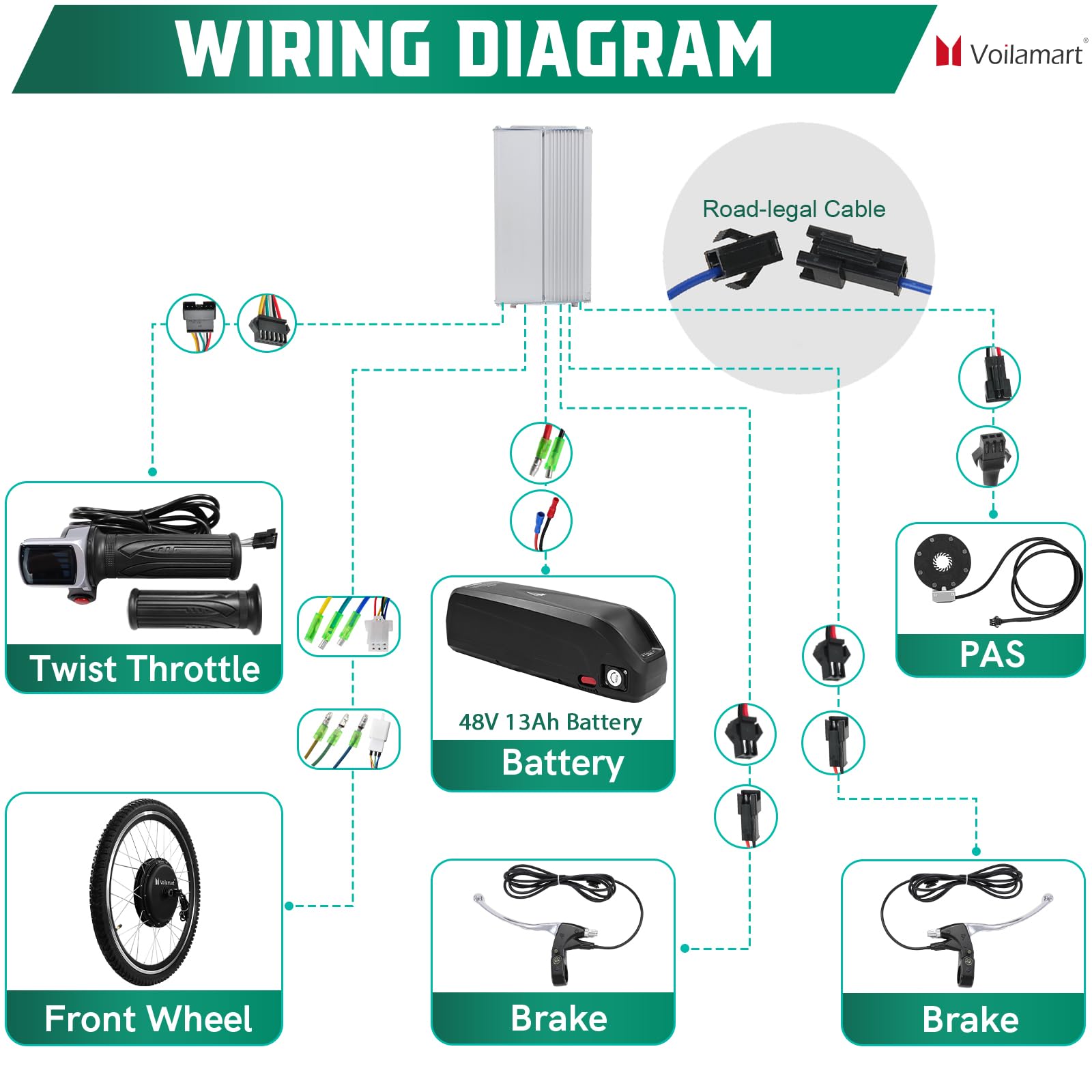 WIRING DIAGRAM

Voilamart®

Road-legal Cable

Twist Throttle

48V 13Ah Battery

Battery

PAS

Voilamart

Front Wheel

Brake

Brake