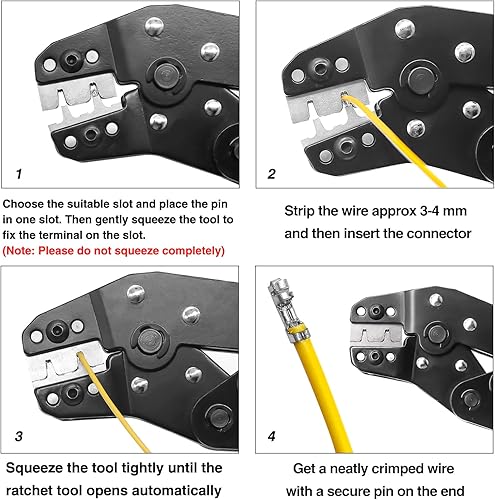 1

Choose the suitable slot and place the pin in one slot. Then gently squeeze the tool to fix the terminal on the slot.
(Note: Please do not squeeze completely)

2

Strip the wire approx 3-4 mm and then insert the connector

3

Squeeze the tool tightly until the ratchet tool opens automatically

4

Get a neatly crimped wire with a secure pin on the end