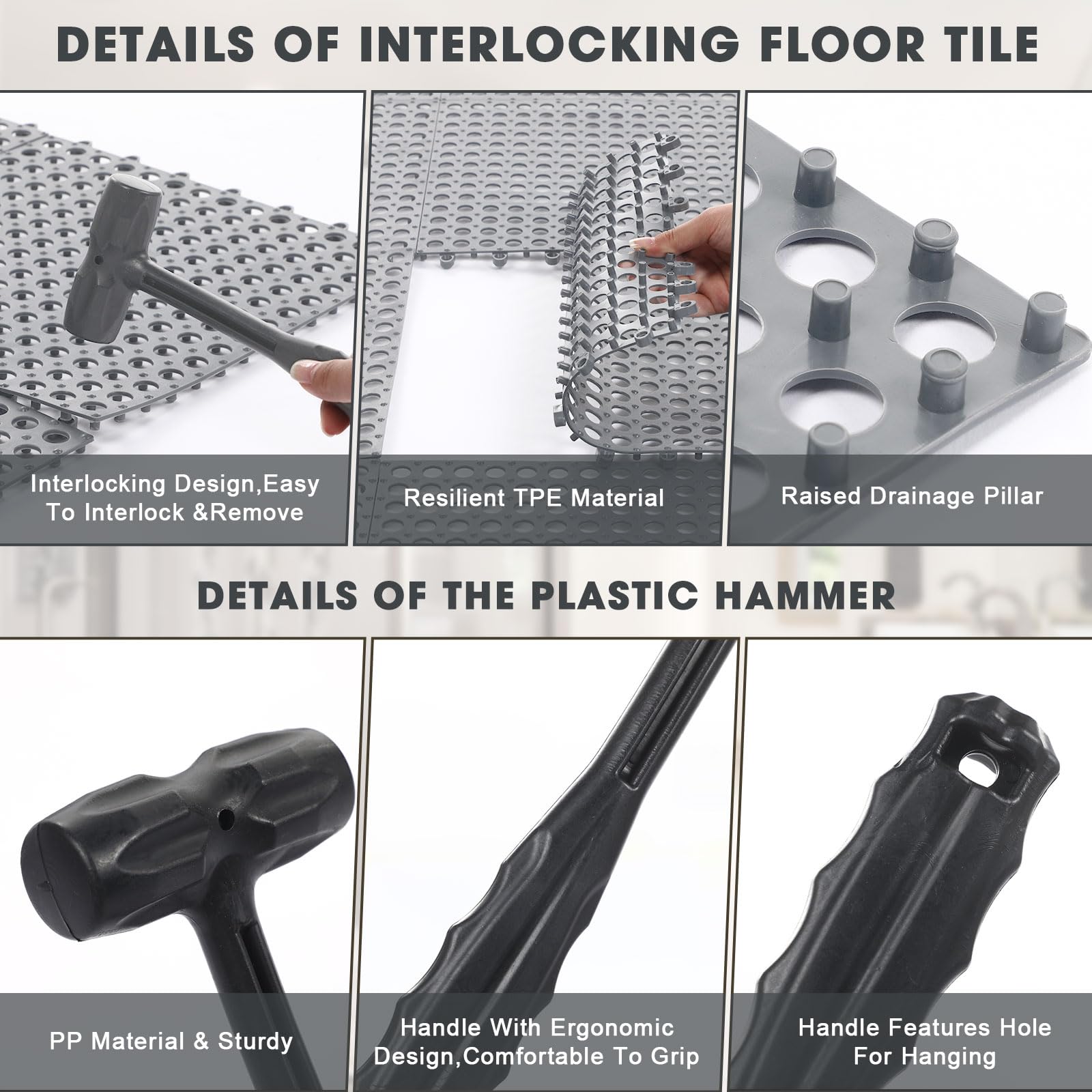 DETAILS OF INTERLOCKING FLOOR TILE

Interlocking Design,Easy To Interlock &Remove

Resilient TPE Material

Raised Drainage Pillar

DETAILS OF THE PLASTIC HAMMER

PP Material & Sturdy

Handle With Ergonomic Design,Comfortable To Grip

Handle Features Hole For Hanging