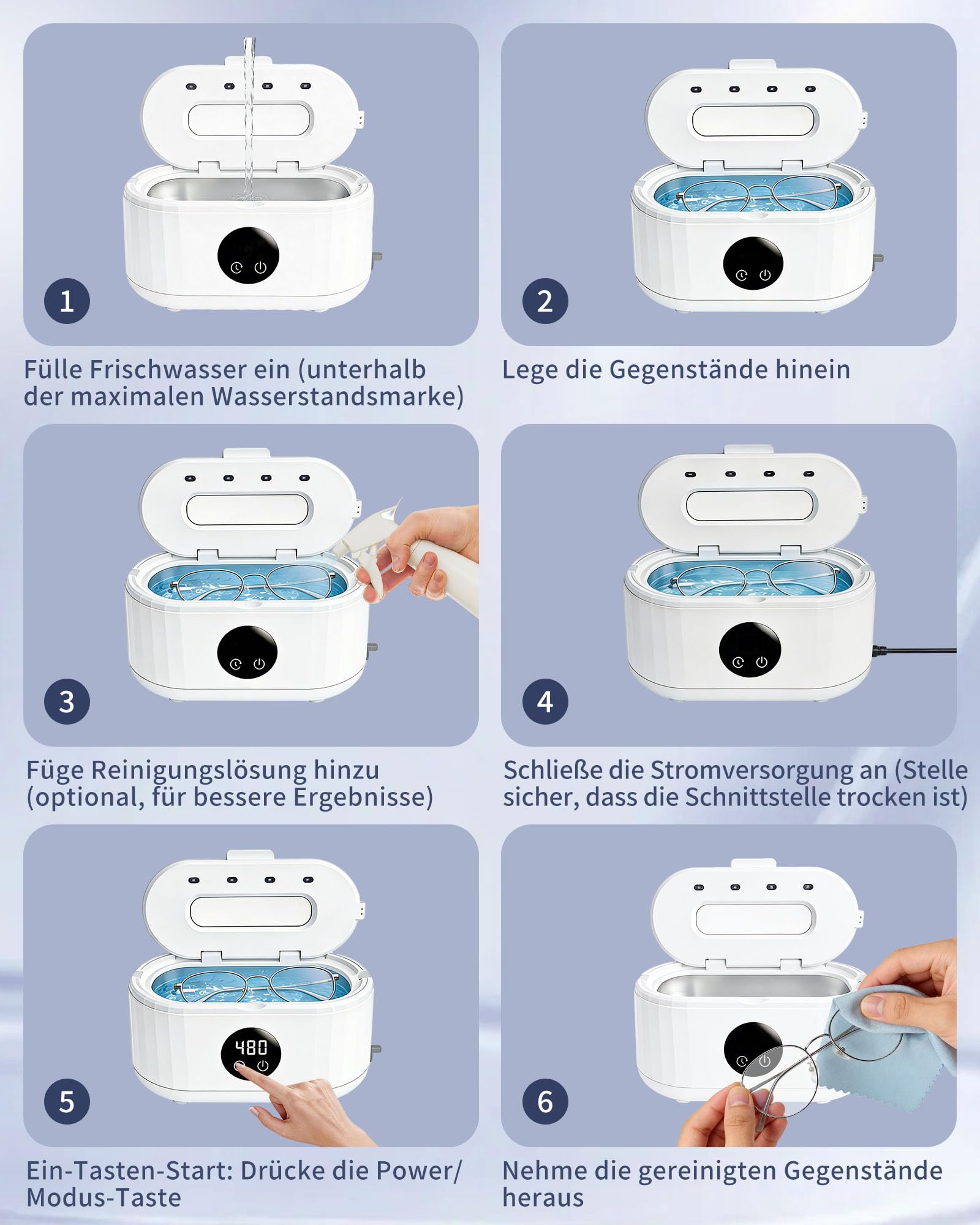 1

Fülle Frischwasser ein (unterhalb der maximalen Wasserstandsmarke)

2

Lege die Gegenstände hinein

3

Füge Reinigungslösung hinzu (optional, für bessere Ergebnisse)

4

Schließe die Stromversorgung an (Stelle sicher, dass die Schnittstelle trocken ist)

480

5

Ein-Tasten-Start: Drücke die Power/ Modus-Taste

6

Nehme die gereinigten Gegenstände heraus