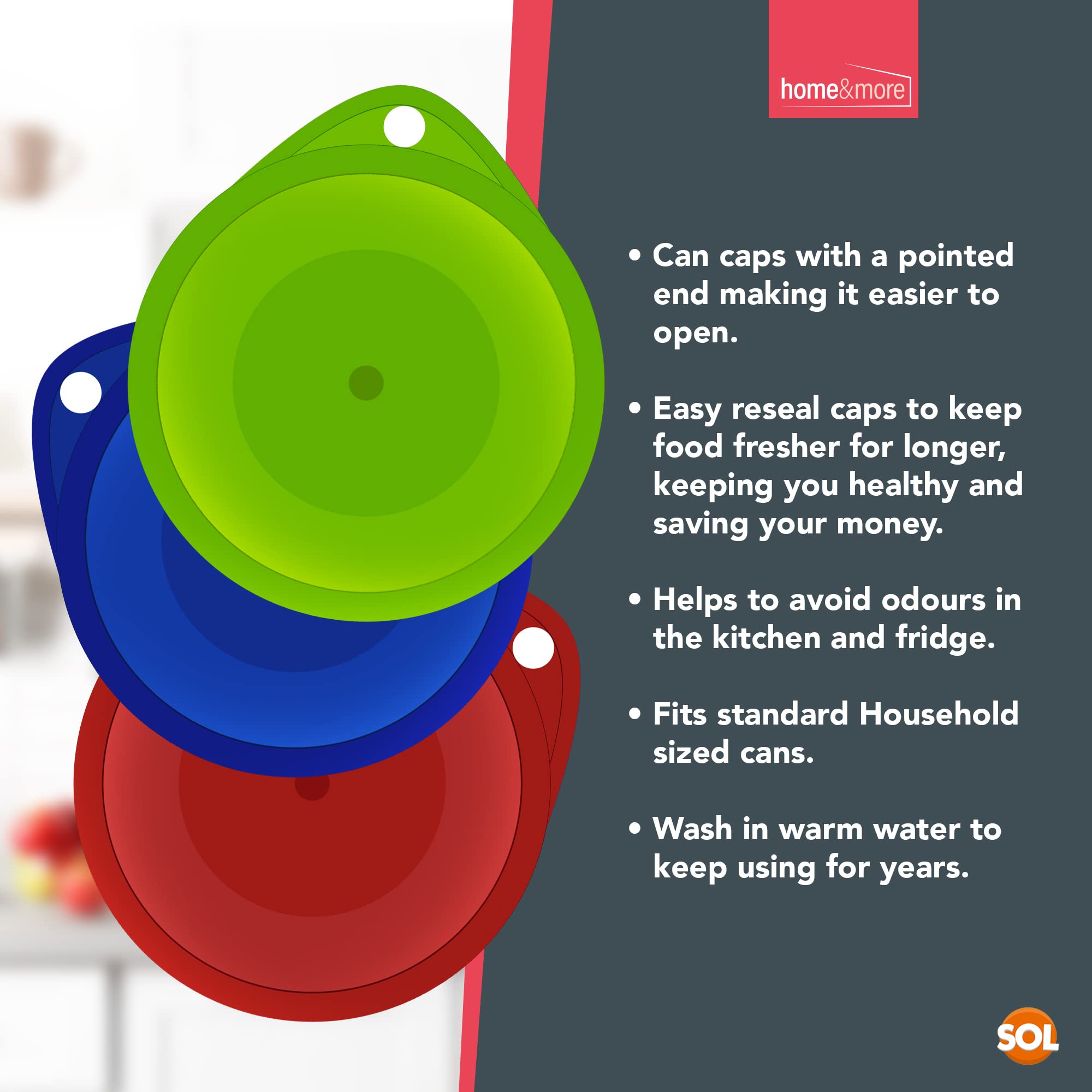 home&more

• Can caps with a pointed end making it easier to open.

• Easy reseal caps to keep food fresher for longer, keeping you healthy and saving your money.

• Helps to avoid odours in the kitchen and fridge.

• Fits standard Household sized cans.

• Wash in warm water to keep using for years.

SOL