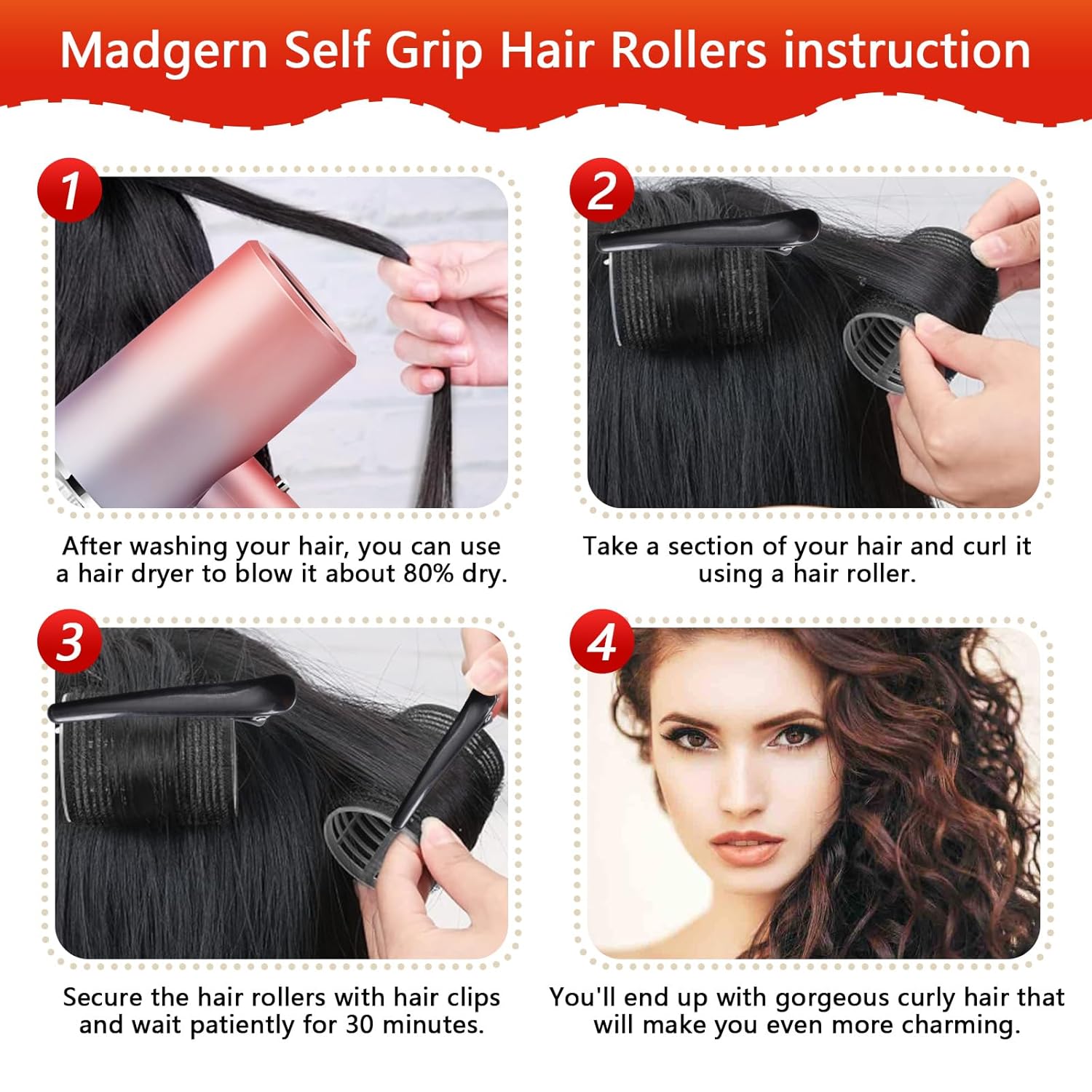 Madgern Self Grip Hair Rollers instruction

1

After washing your hair, you can use a hair dryer to blow it about 80% dry.

2

Take a section of your hair and curl it using a hair roller.

3

Secure the hair rollers with hair clips and wait patiently for 30 minutes.

4

You'll end up with gorgeous curly hair that will make you even more charming.