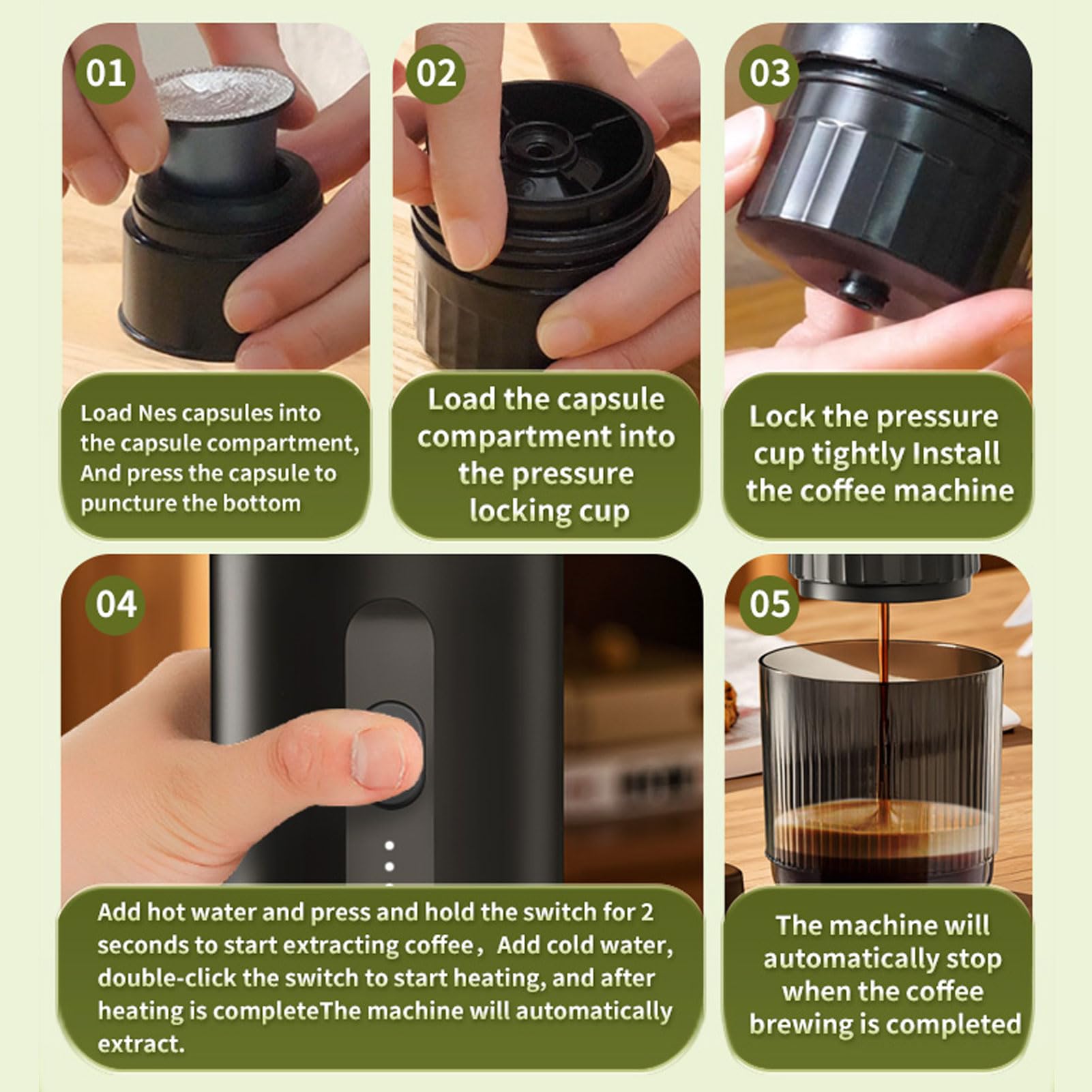 01

Load Nes capsules into the capsule compartment, And press the capsule to puncture the bottom

02

Load the capsule compartment into the pressure locking cup

03

Lock the pressure cup tightly Install the coffee machine

04

Add hot water and press and hold the switch for 2 seconds to start extracting coffee，Add cold water, double-click the switch to start heating, and after heating is completeThe machine will automatically extract.

05

The machine will automatically stop when the coffee brewing is completed